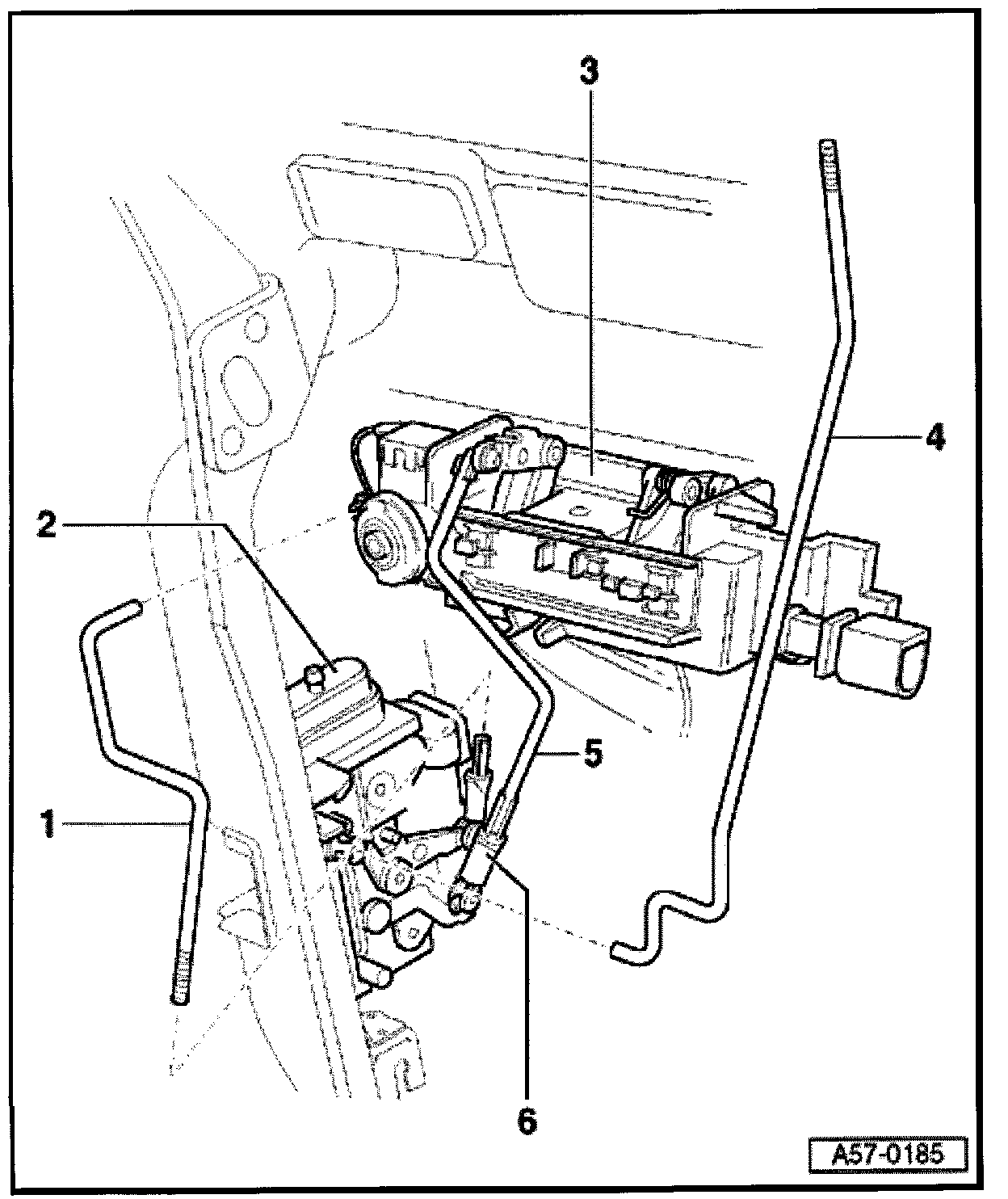 3
4
2
5
1
6
A57-0185