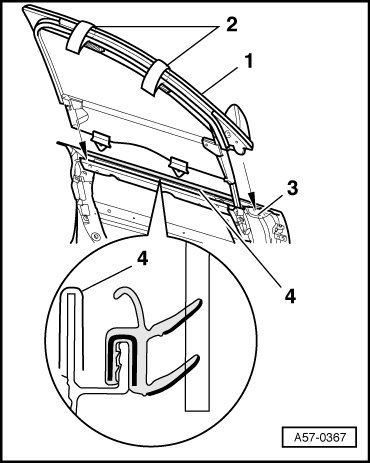 2
1
3
4
4
A57-0367