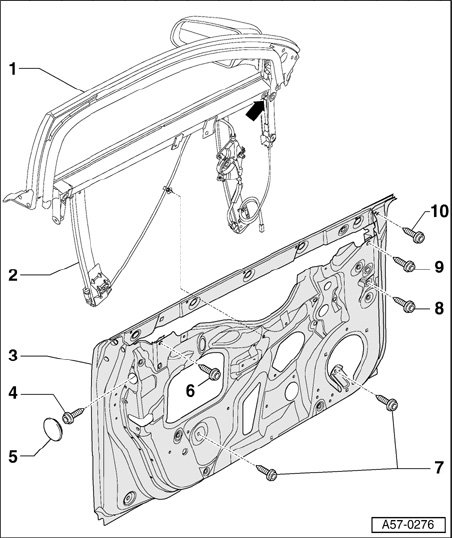 1
2
3
4
5
6
7
8
9
10
A57-0276