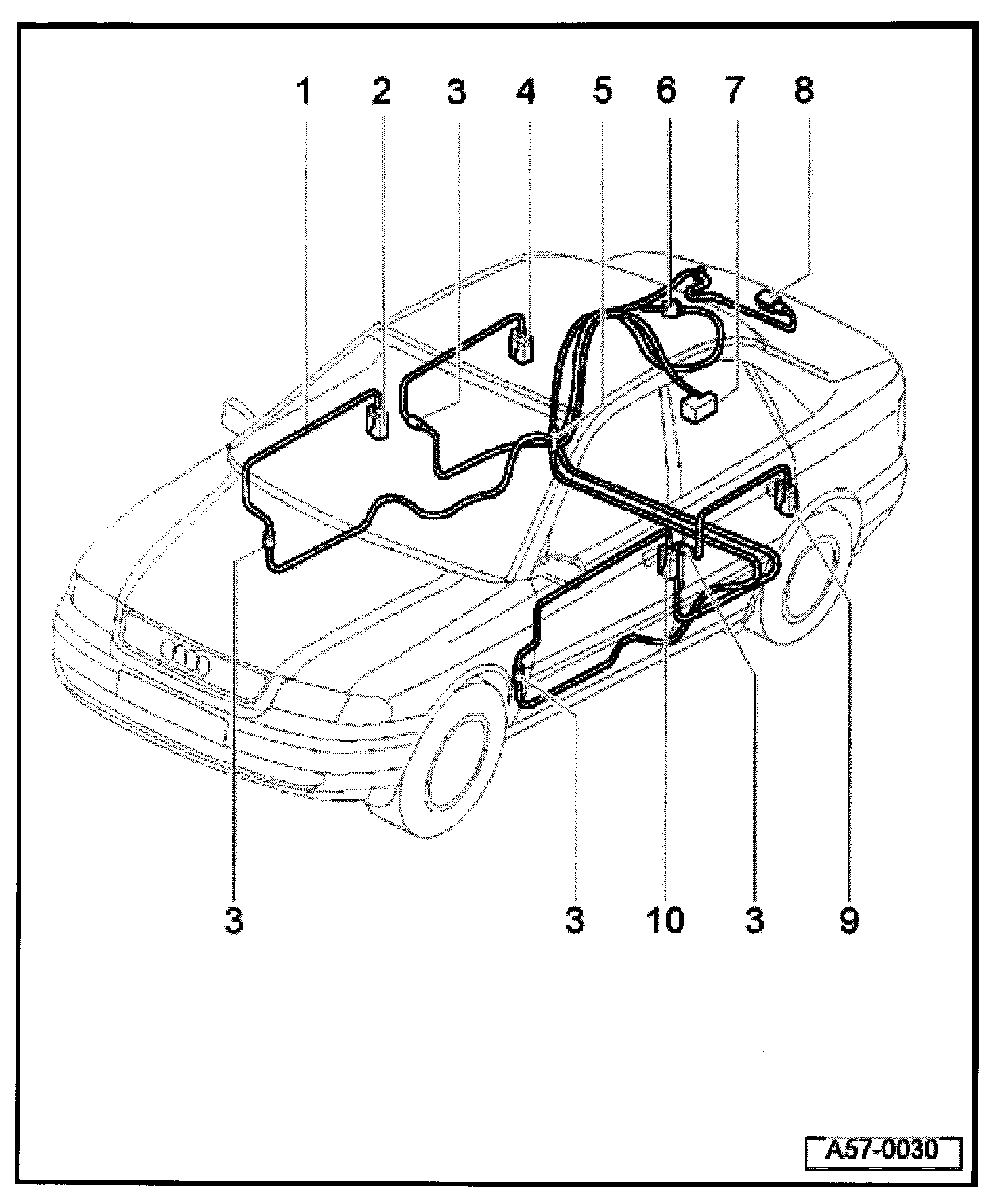 1 2 3 4 5 6 7 8

3 3 10 3 9

A57-0030