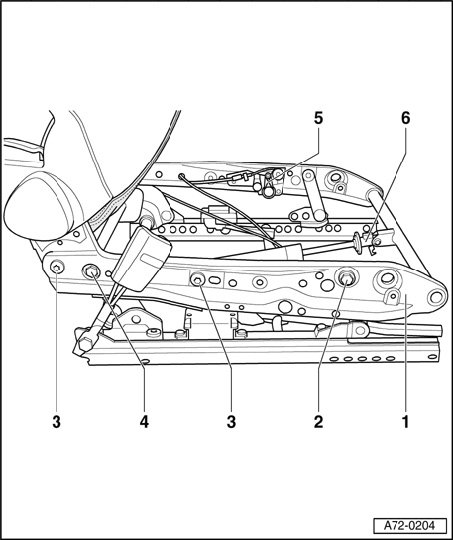 5
6
3
4
3
2
1
A72-0204