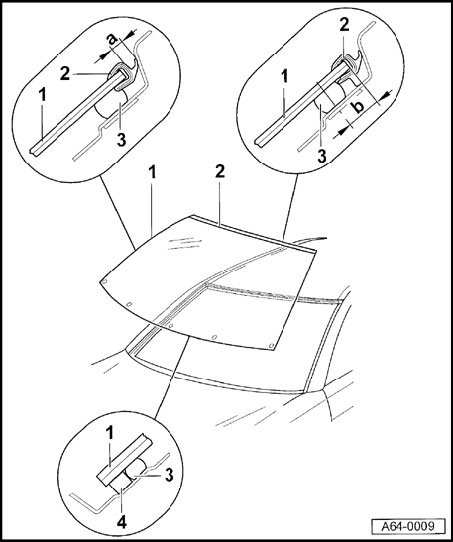 a
2
1
3

2
1
b
3

1
2

1
3
4

A64-0009