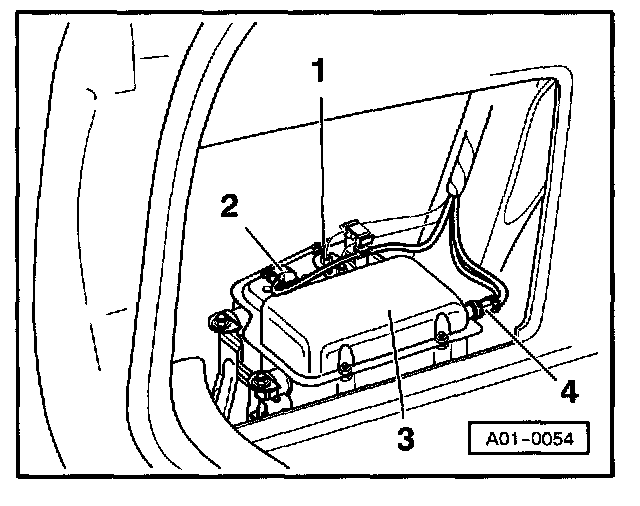 1
2
3
4
A01-0054