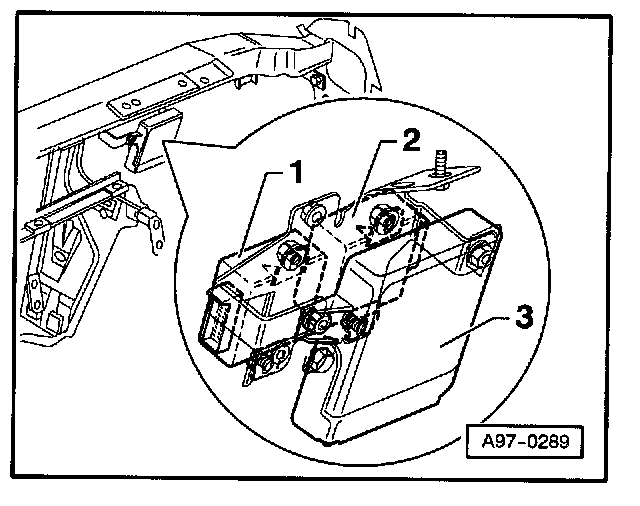 1
2
3
A97-0289