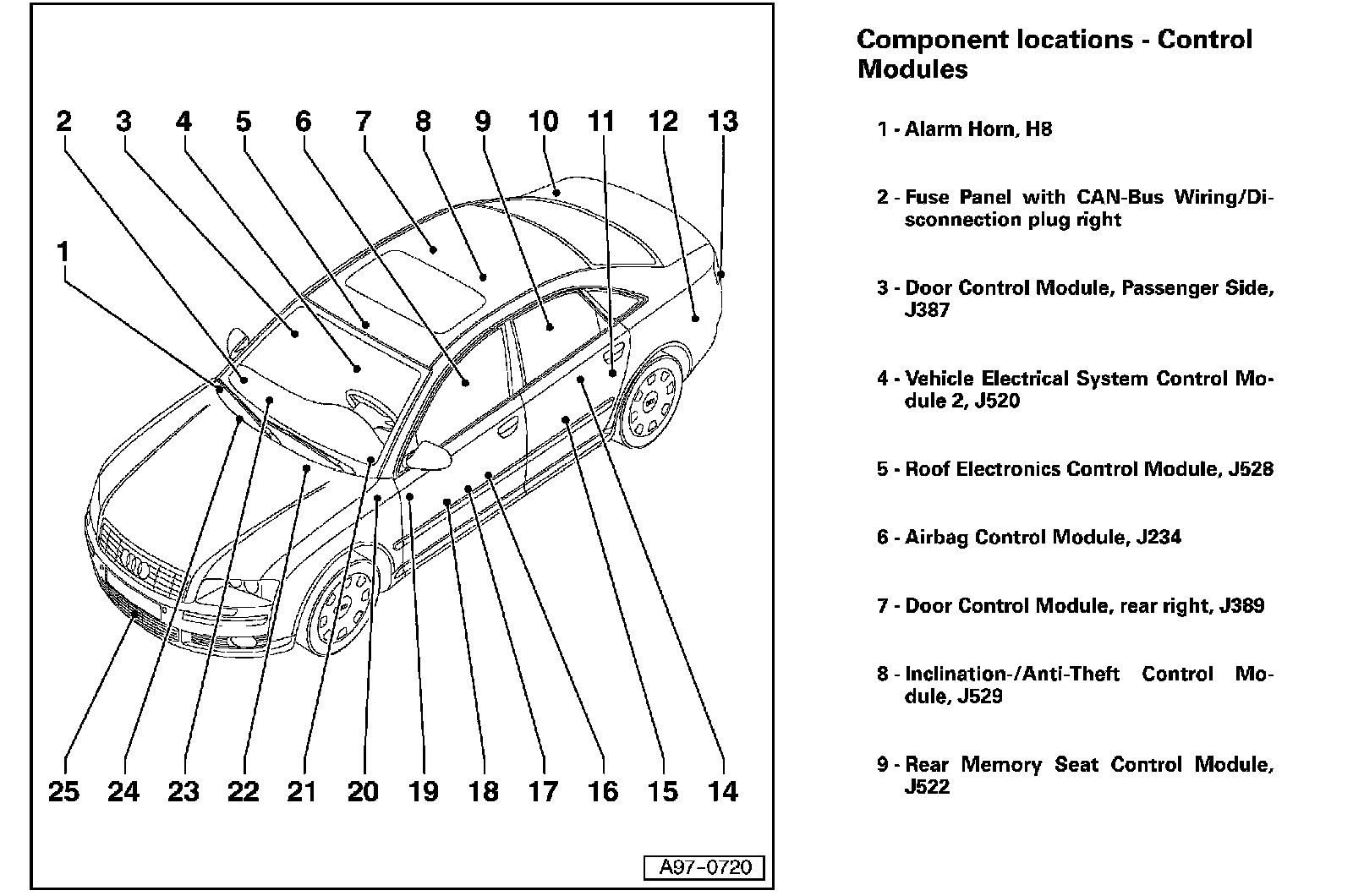 2 3 4 5 6 7 8 9 10 11 12 13

1

25 24 23 22 21 20 19 18 17 16 15 14

A97-0720

Component locations - Control Modules

1 - Alarm Horn, H8

2 - Fuse Panel with CAN-Bus Wiring/Disconnection plug right

3 - Door Control Module, Passenger Side, J387

4 - Vehicle Electrical System Control Module 2, J520

5 - Roof Electronics Control Module, J528

6 - Airbag Control Module, J234

7 - Door Control Module, rear right, J389

8 - Inclination-/Anti-Theft Control Module, J529

9 - Rear Memory Seat Control Module, J522