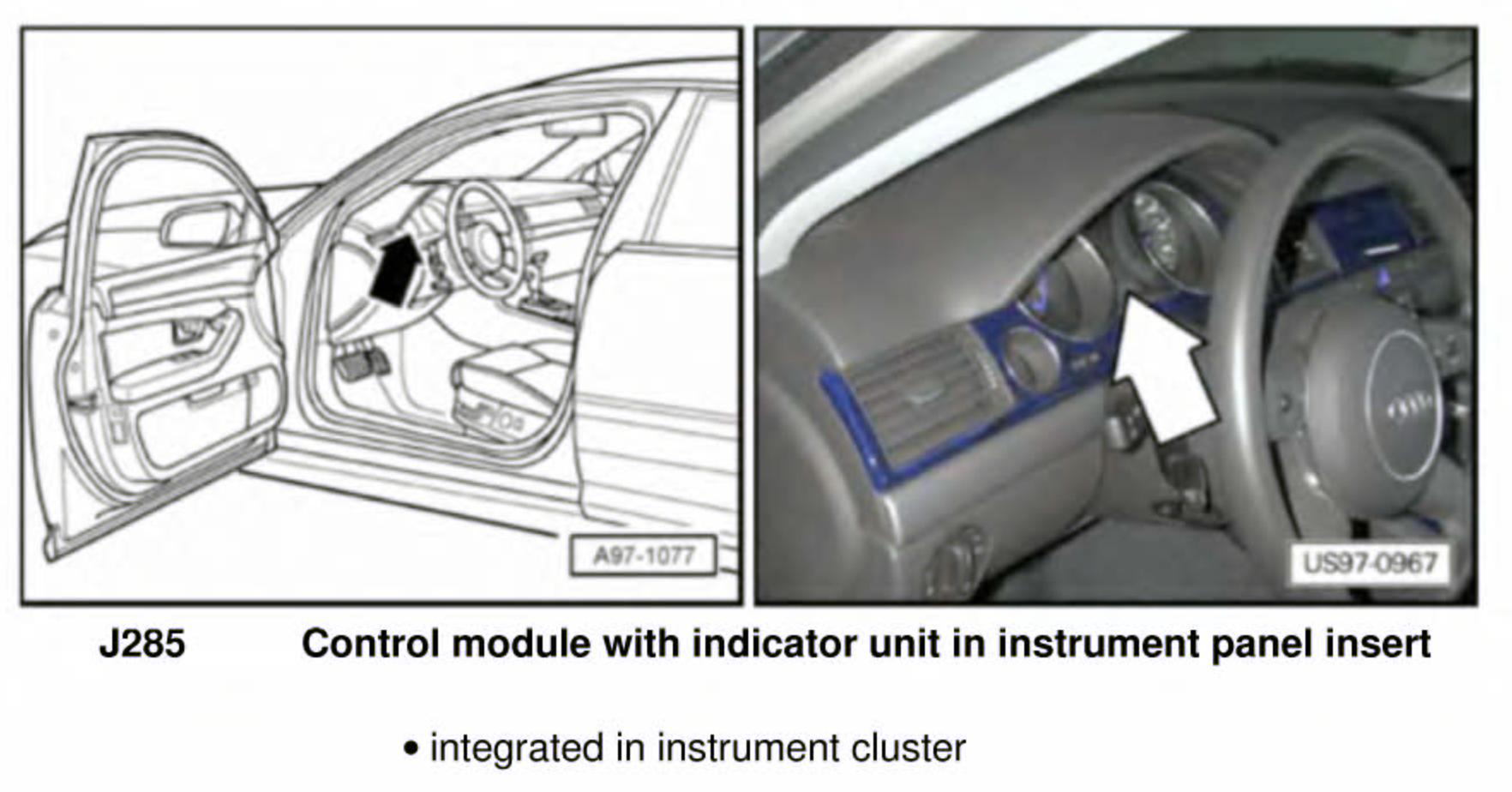 A97-1077

US97-0967

J285 Control module with indicator unit in instrument panel insert

• integrated in instrument cluster