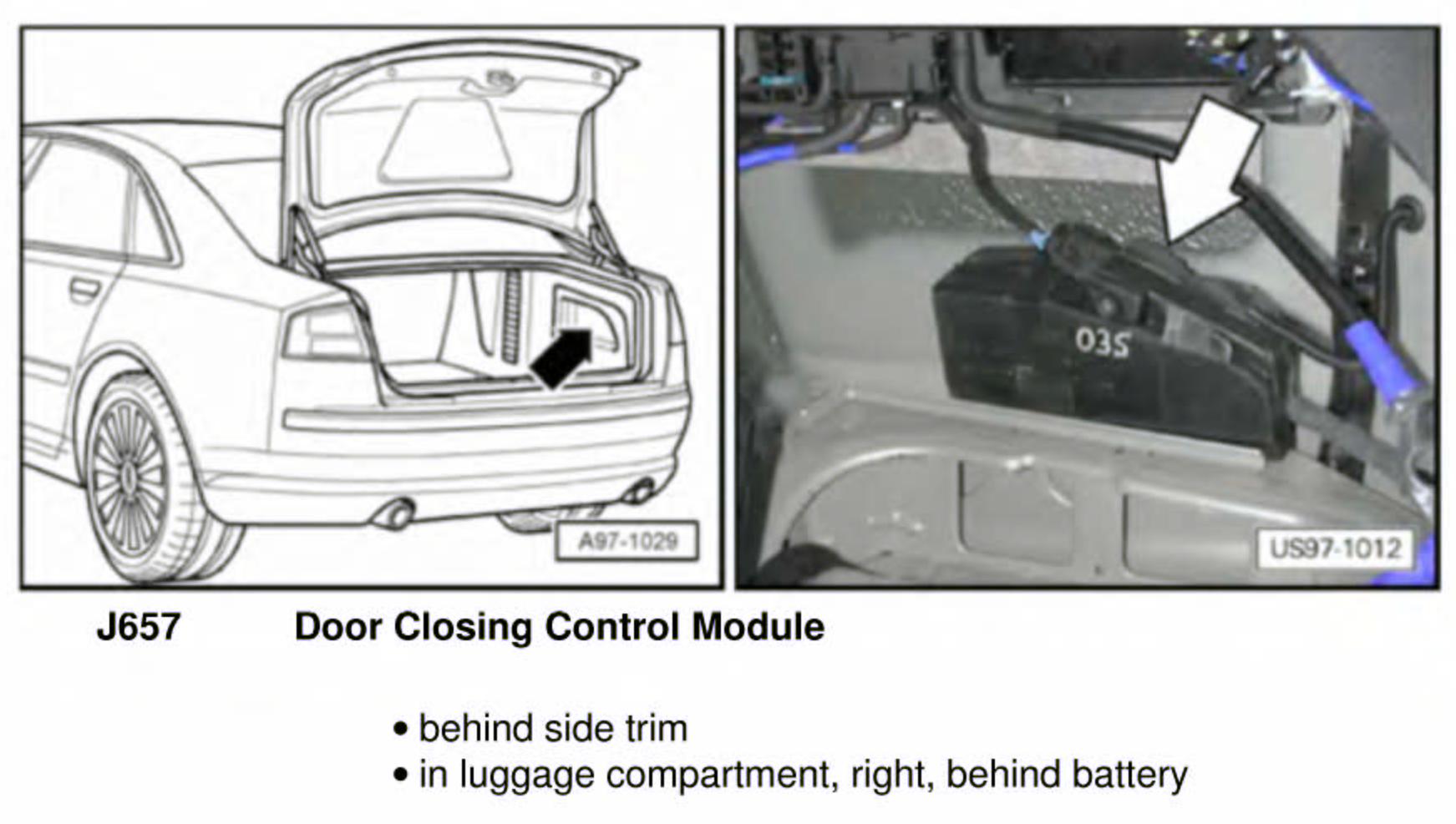 A97-1029

035

US97-1012

J657 Door Closing Control Module

• behind side trim
• in luggage compartment, right, behind battery