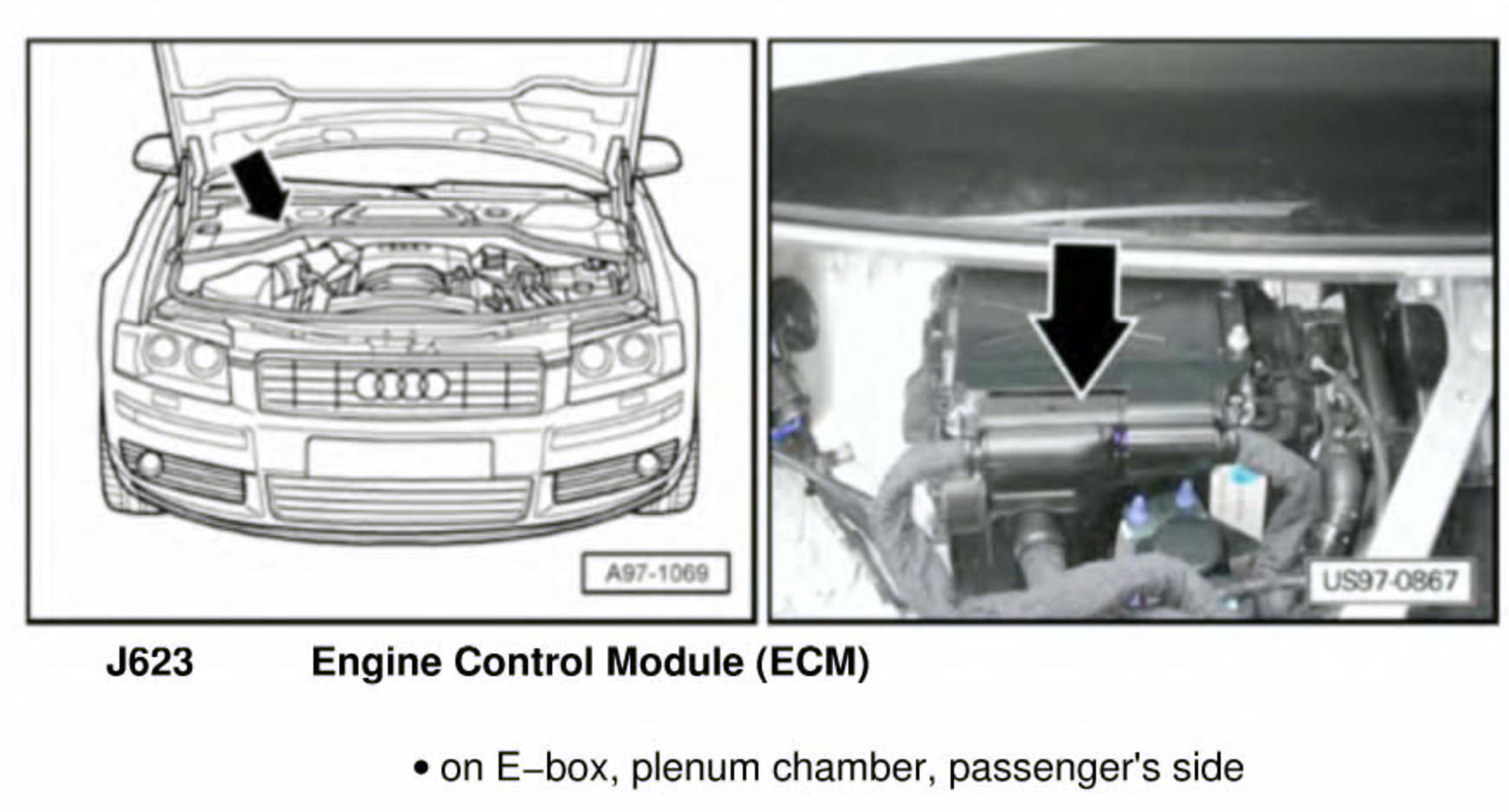 A97-1069

US97-0867

J623 Engine Control Module (ECM)

• on E–box, plenum chamber, passenger's side