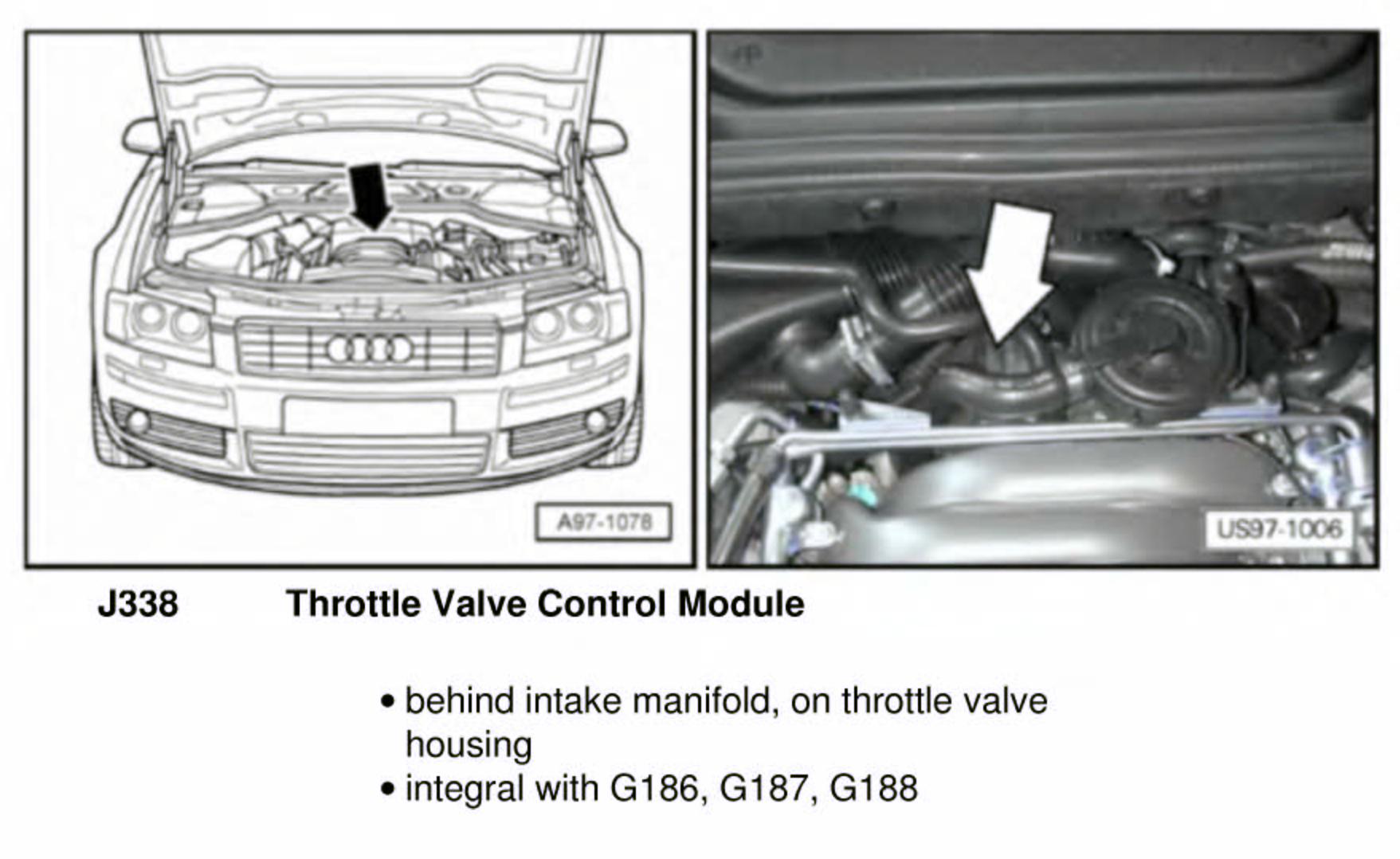 A97-1078

US97-1006

J338 Throttle Valve Control Module

• behind intake manifold, on throttle valve housing
• integral with G186, G187, G188