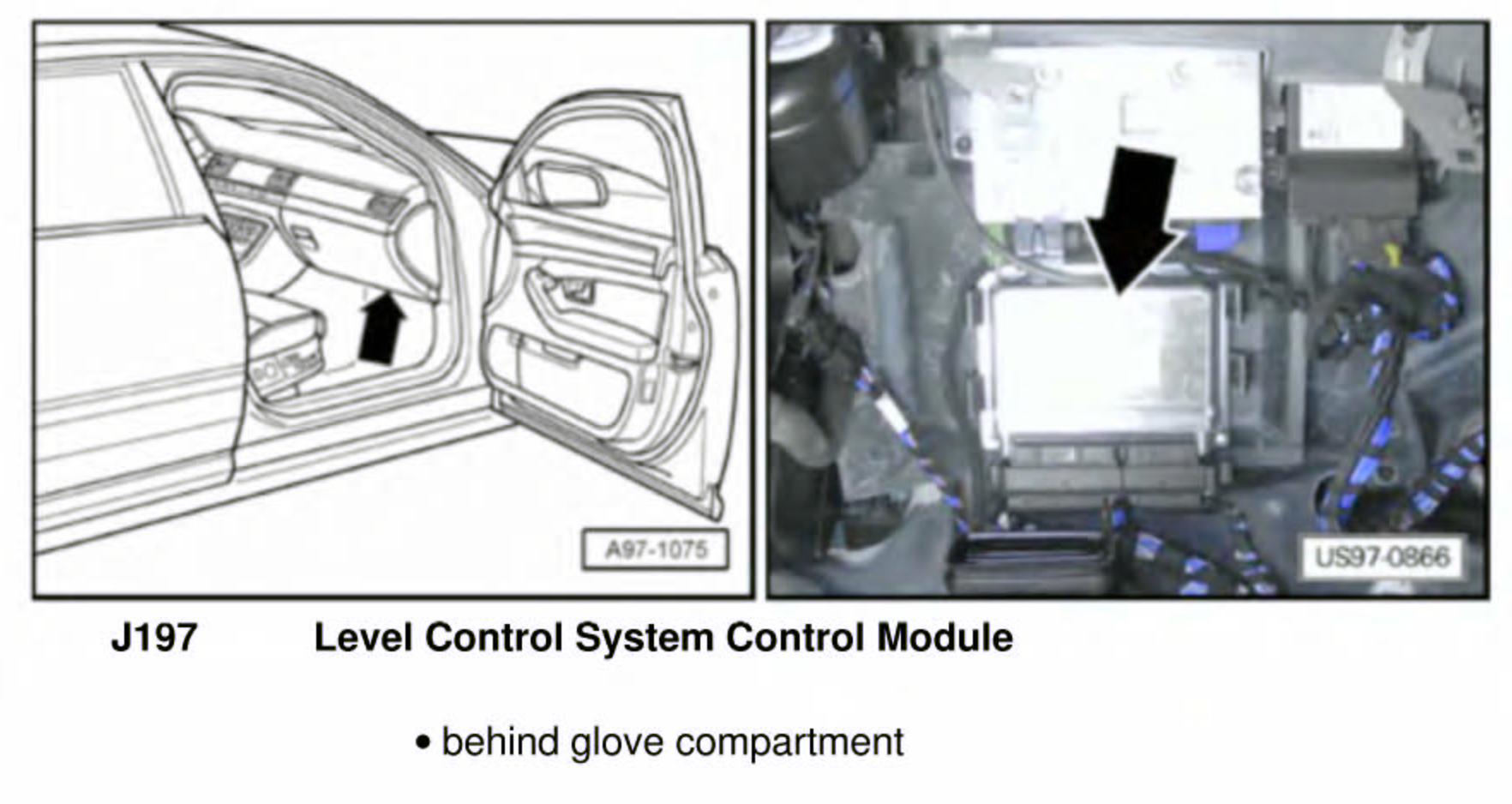 A97-1075

US97-0866

J197 Level Control System Control Module

• behind glove compartment