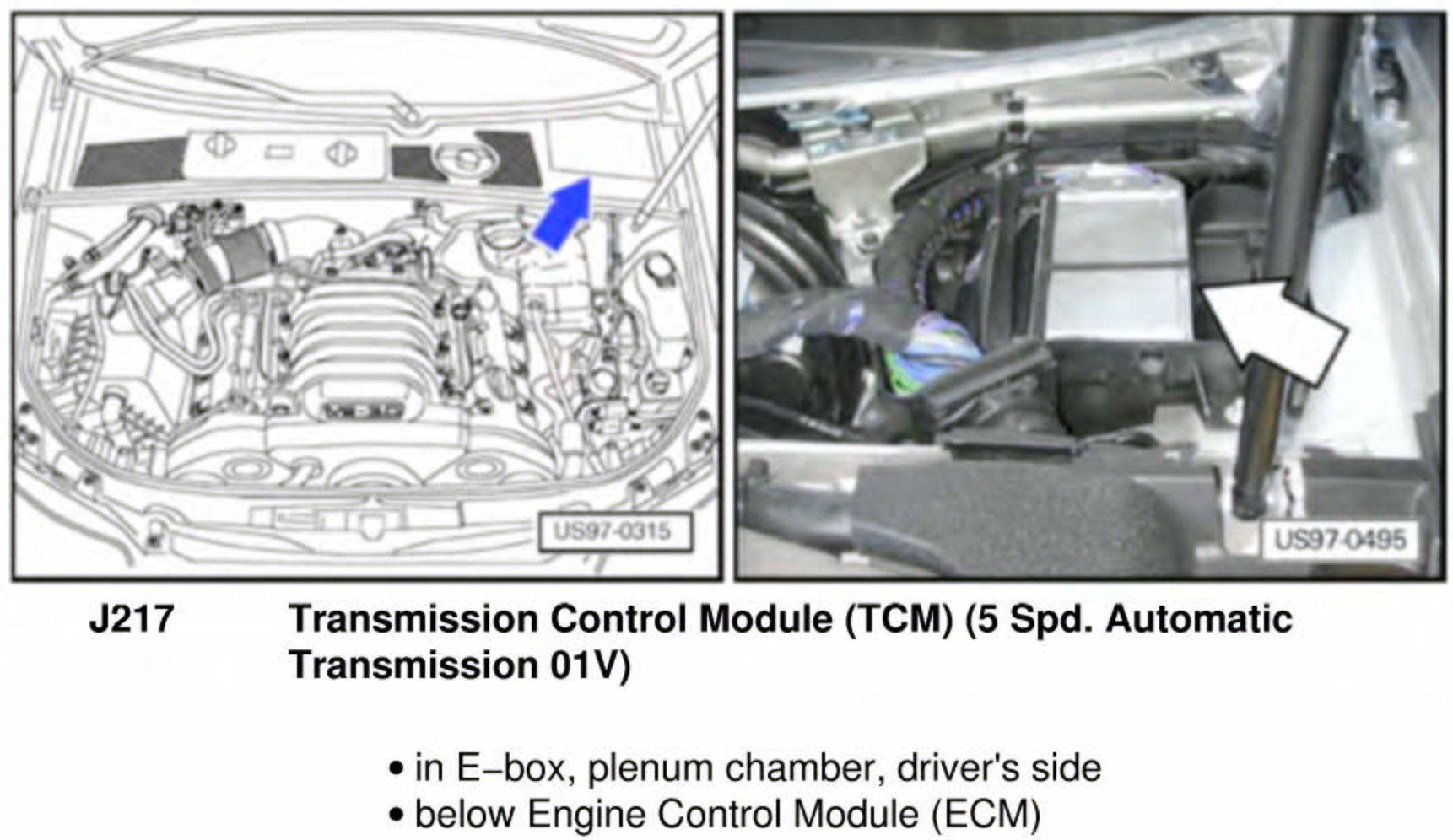 US97-0315

US97-0495

J217 Transmission Control Module (TCM) (5 Spd. Automatic Transmission 01V)

• in E–box, plenum chamber, driver's side
• below Engine Control Module (ECM)