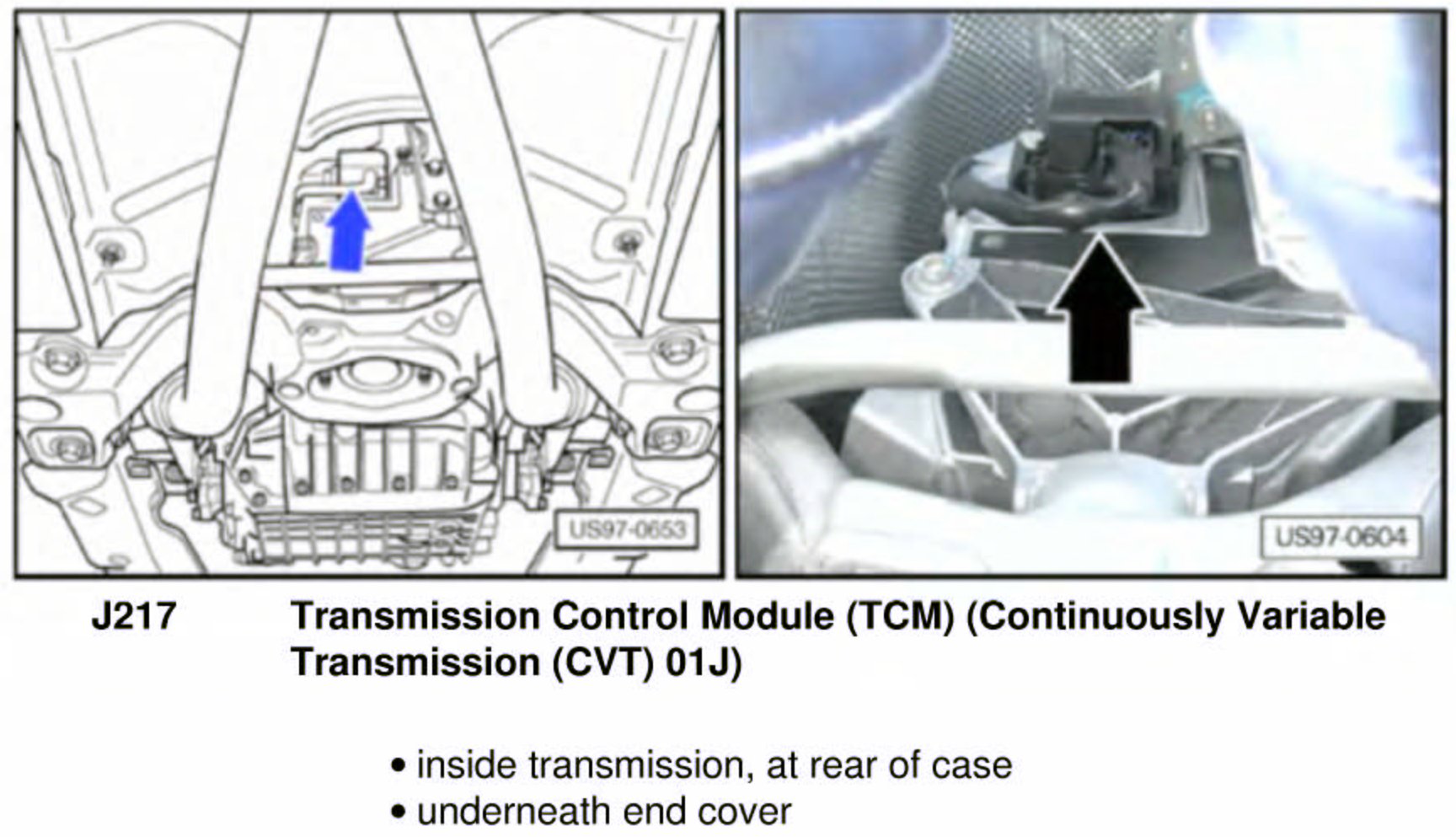 US97-0653

US97-0604

J217 Transmission Control Module (TCM) (Continuously Variable Transmission (CVT) 01J)

• inside transmission, at rear of case
• underneath end cover