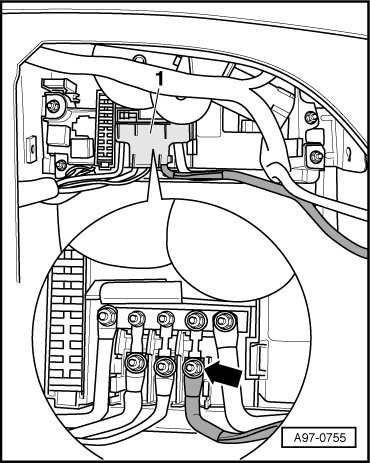 1

A97-0755