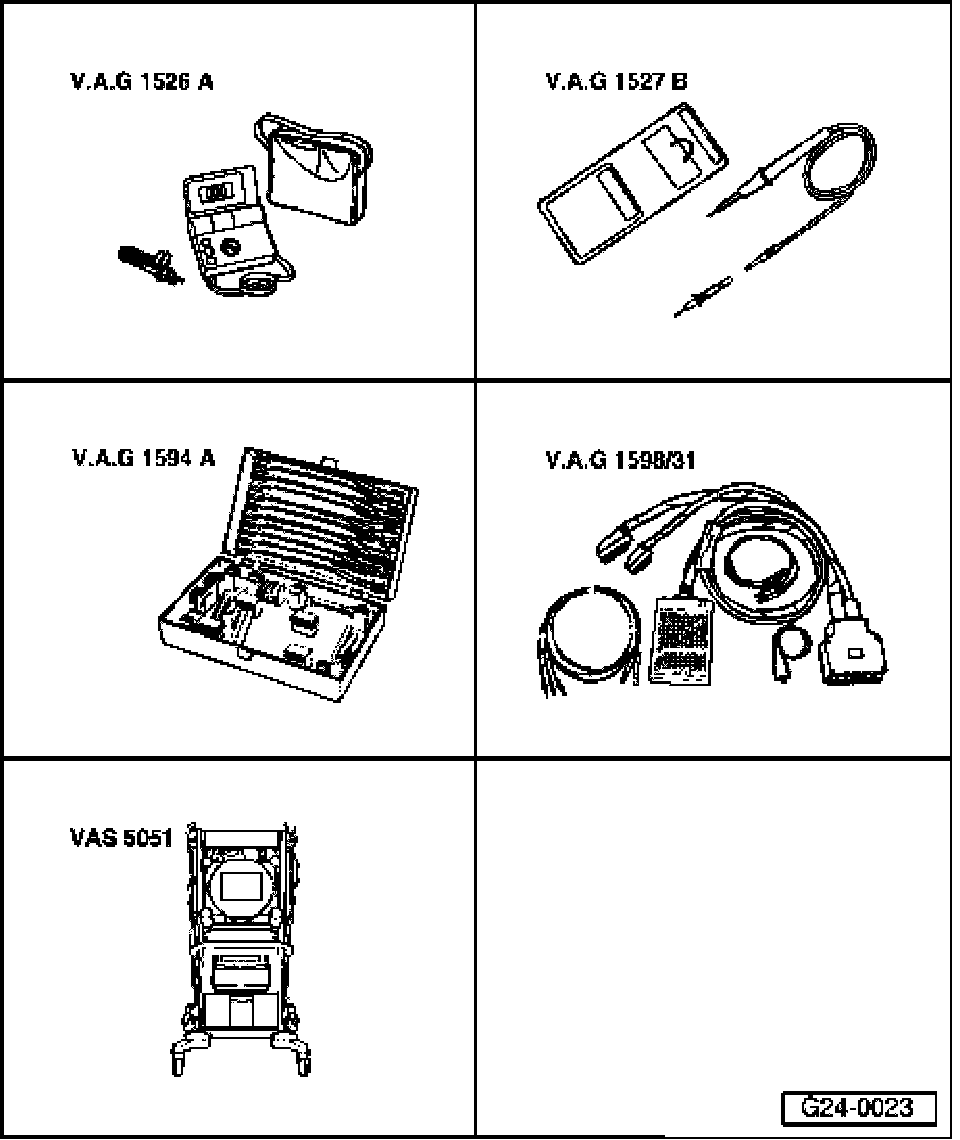 V.A.G 1526 A

V.A.G 1527 B

V.A.G 1594 A

V.A.G 1598/31

VAS 5051

G24-0023