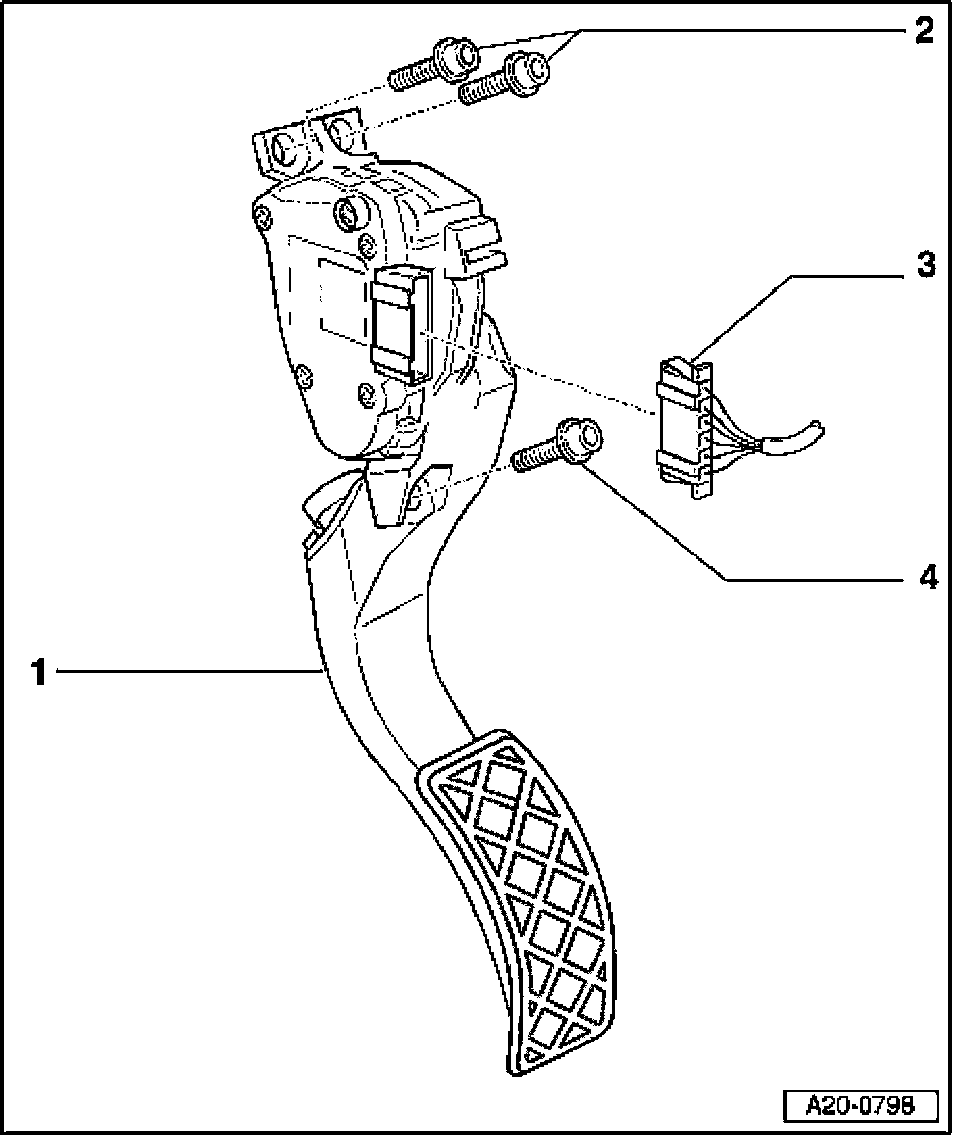 2

3

4

1

A20-0798