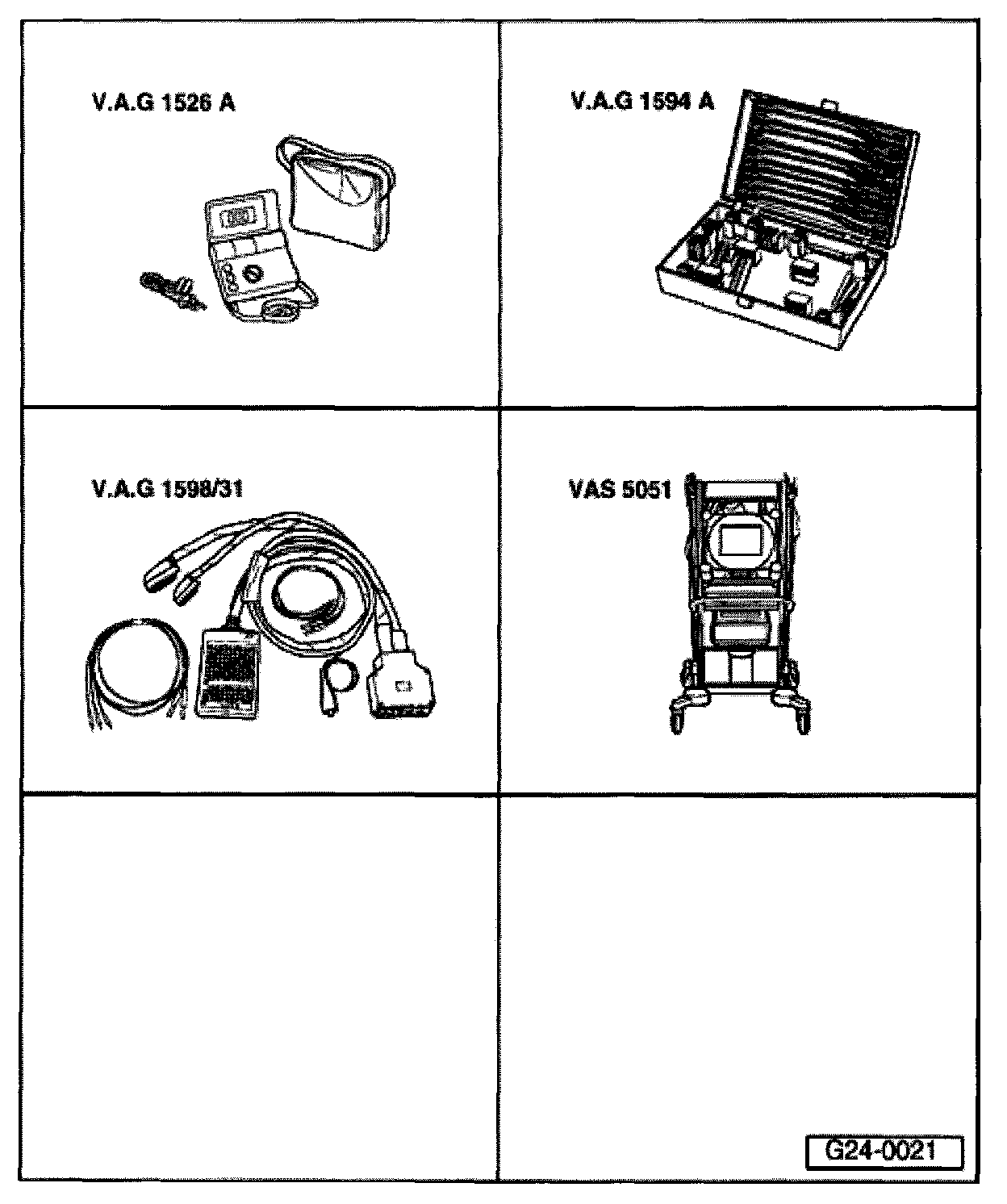 V.A.G 1526 A

V.A.G 1594 A

V.A.G 1598/31

VAS 5051

G24-0021