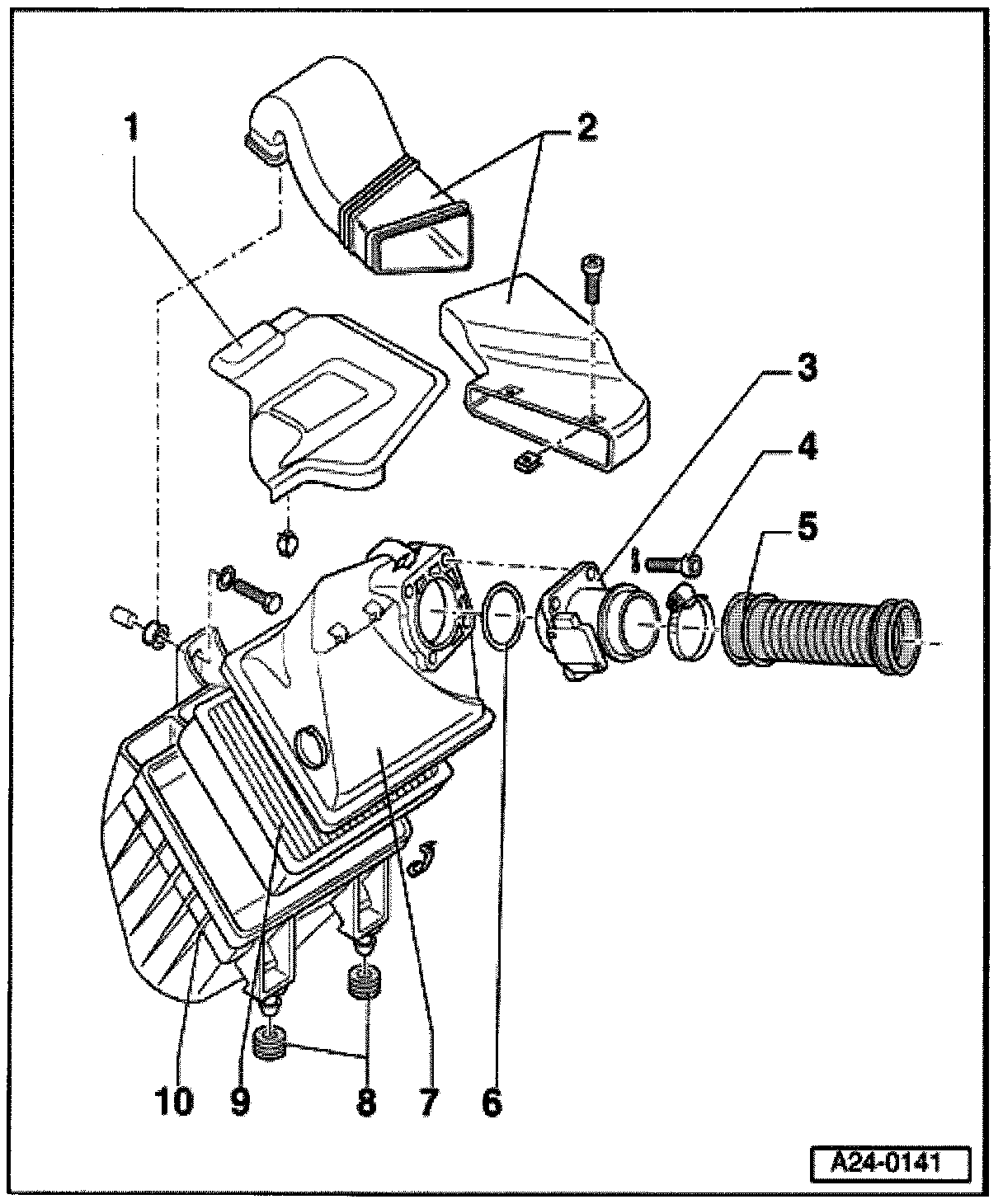 1
2
3
4
5
10
9
8
7
6
A24-0141