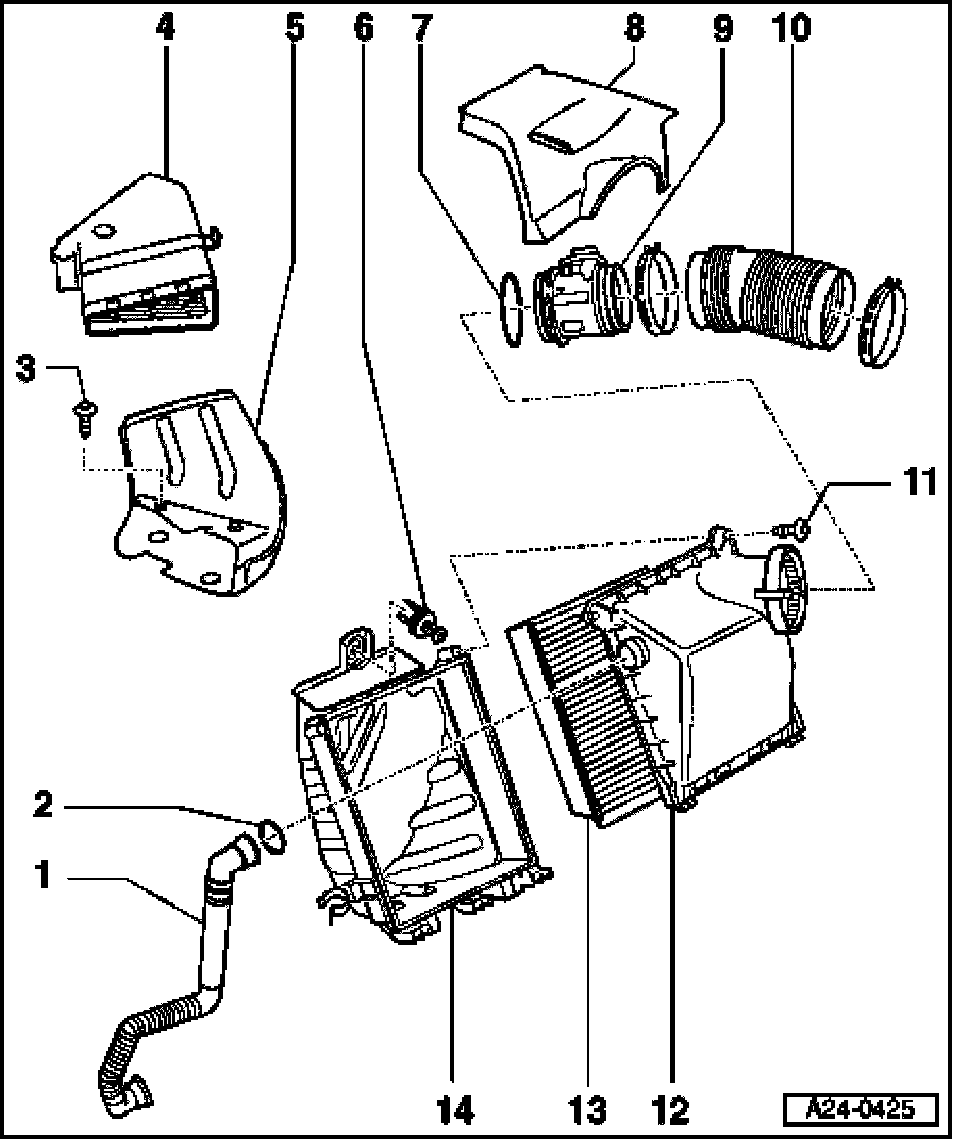 4
5
6
7
8
9
10
3
11
2
1
14
13
12
A24-0425