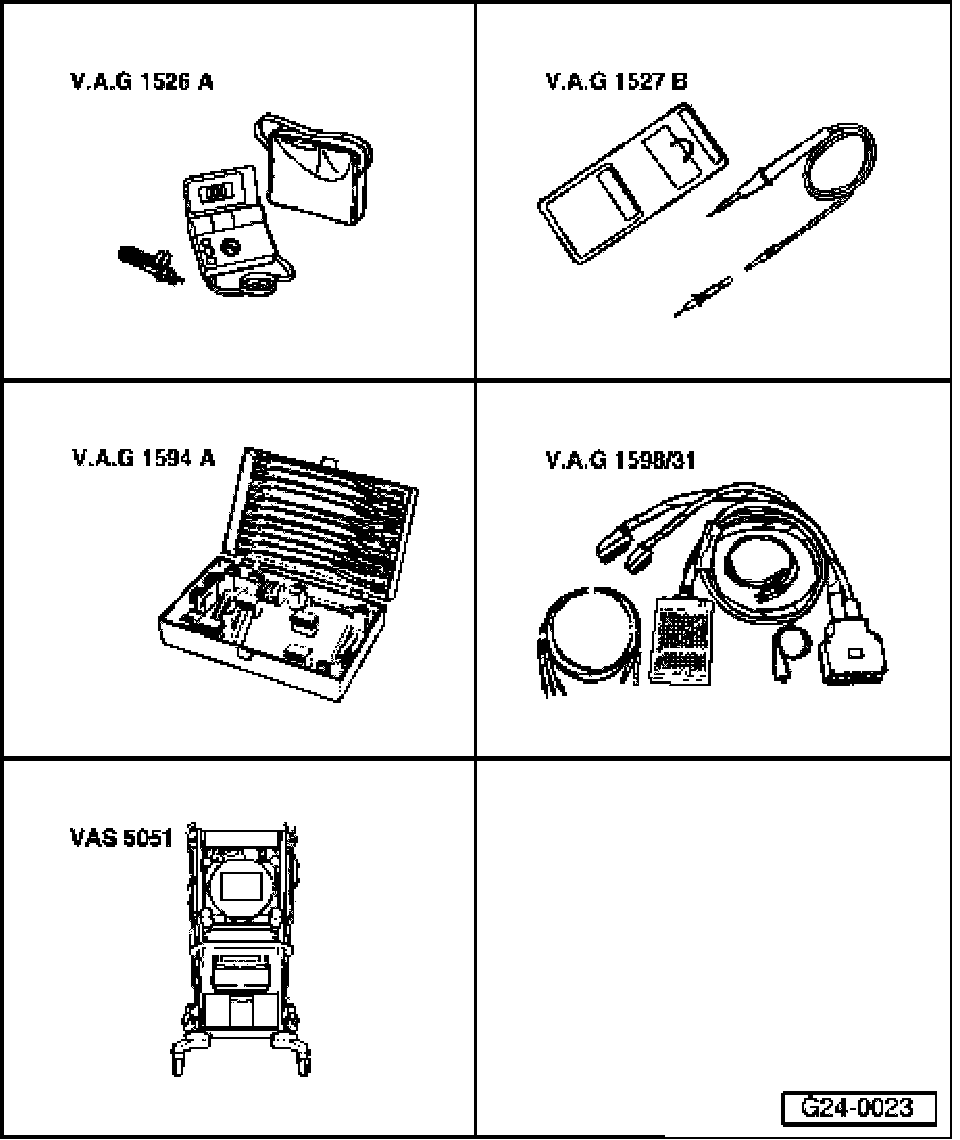 V.A.G 1526 A

V.A.G 1527 B

V.A.G 1594 A

V.A.G 1598/31

VAS 5051

G24-0023