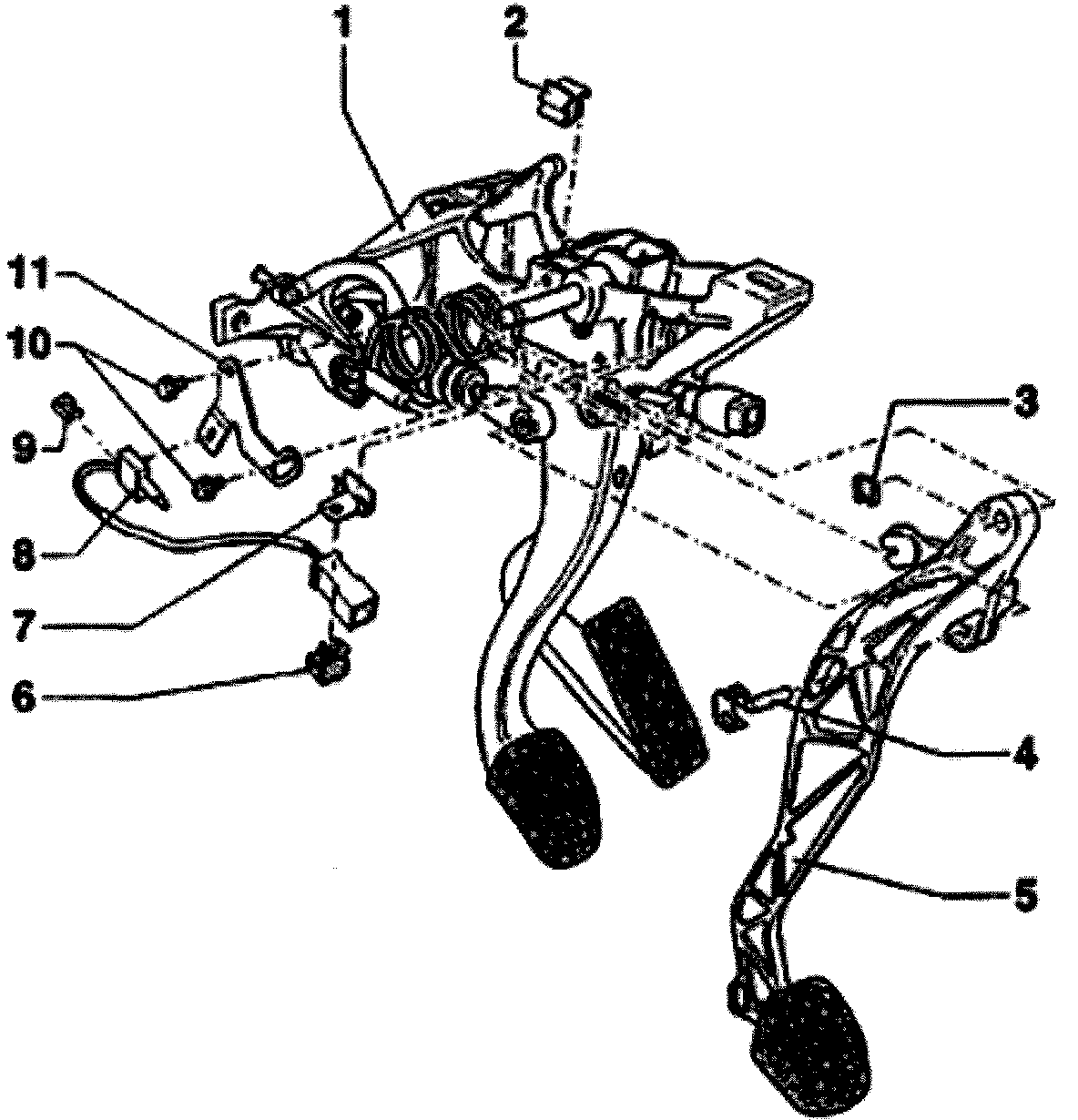 1
2
11
10
9
8
7
6
3
4
5