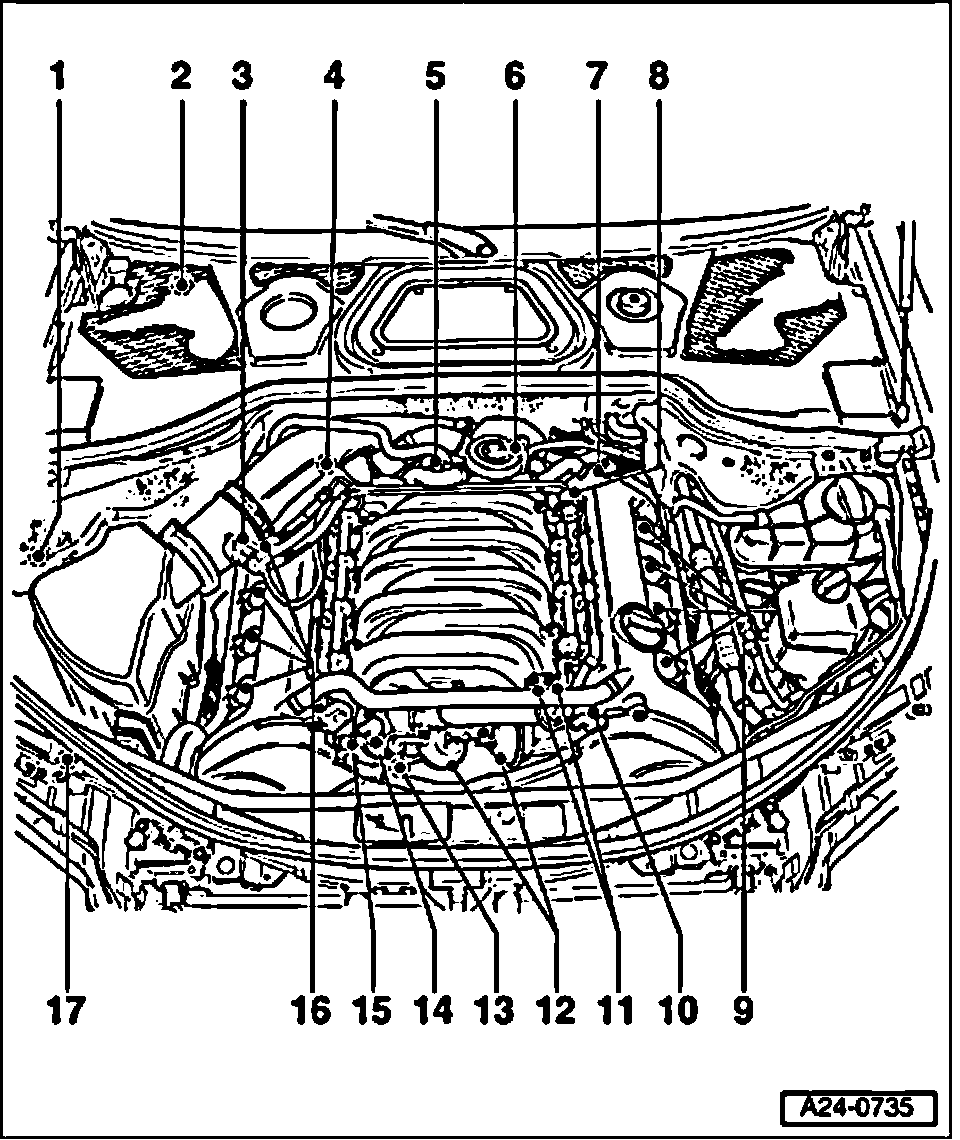 1 2 3 4 5 6 7 8

17 16 15 14 13 12 11 10 9

A24-0735