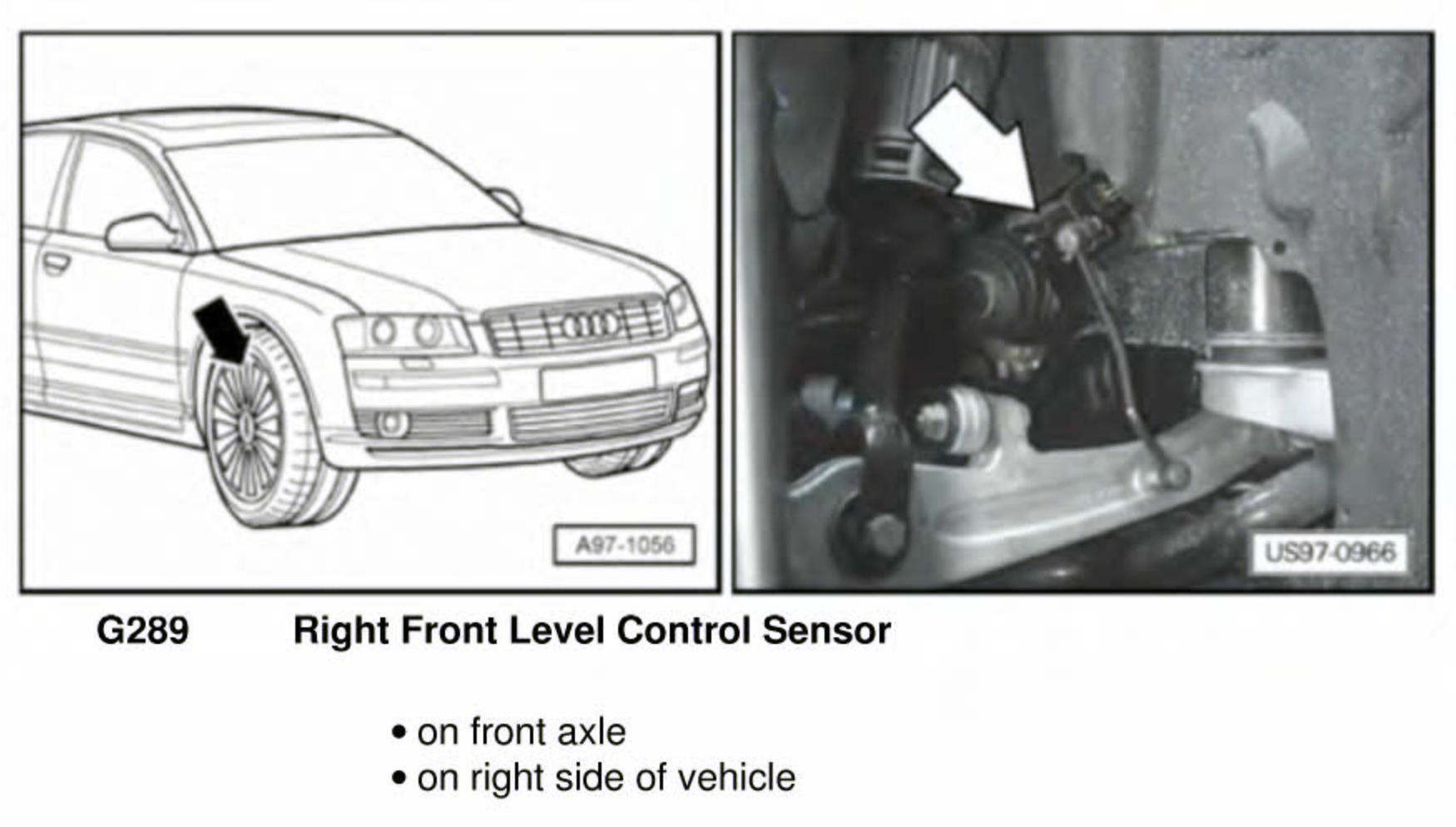 A97-1056

US97-0966

G289 Right Front Level Control Sensor

• on front axle
• on right side of vehicle