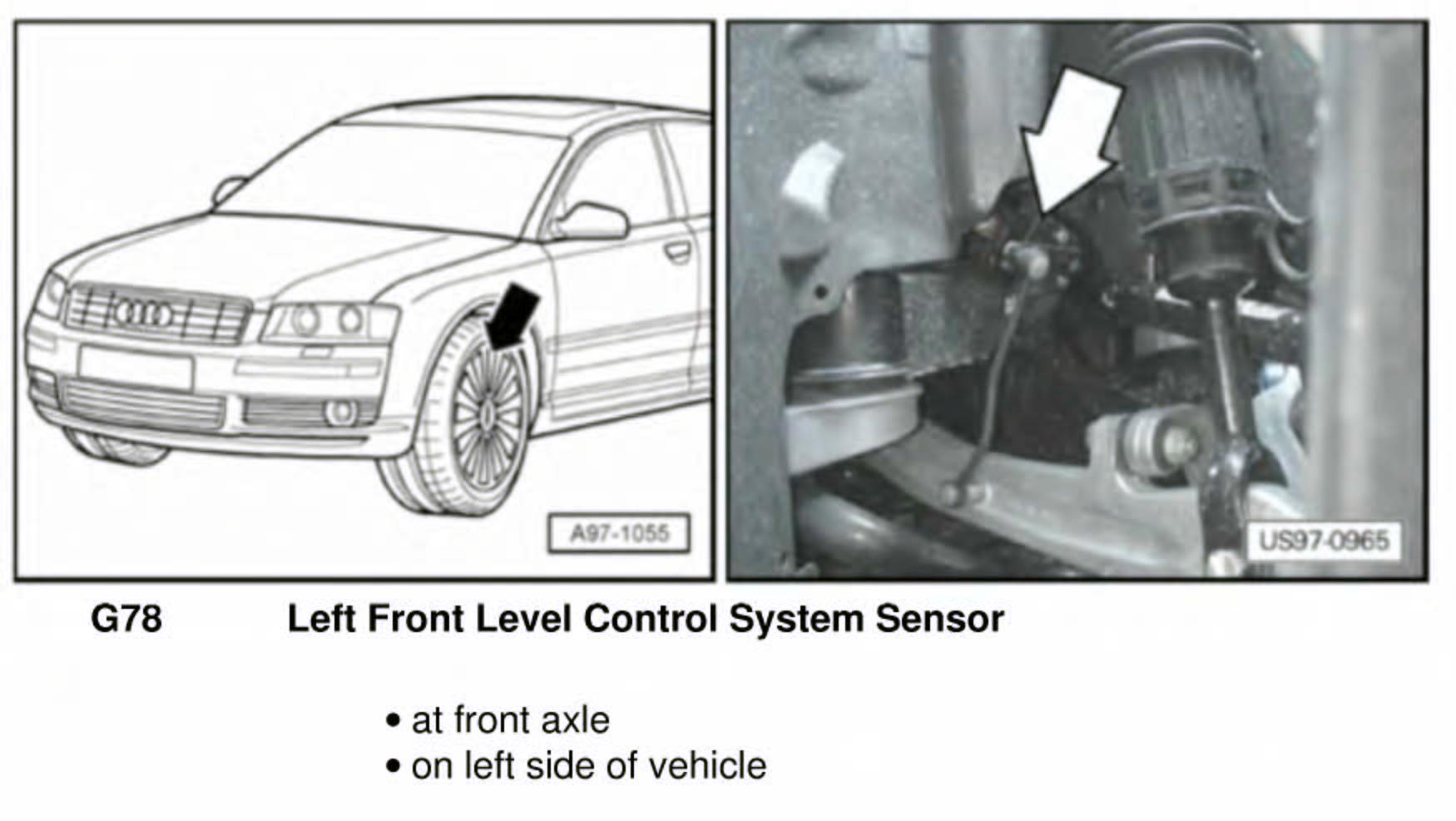 A97-1055

US97-0965

G78 Left Front Level Control System Sensor

• at front axle
• on left side of vehicle