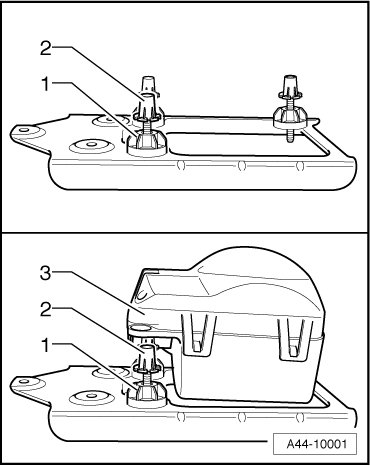 2
1
3
2
1
A44-10001