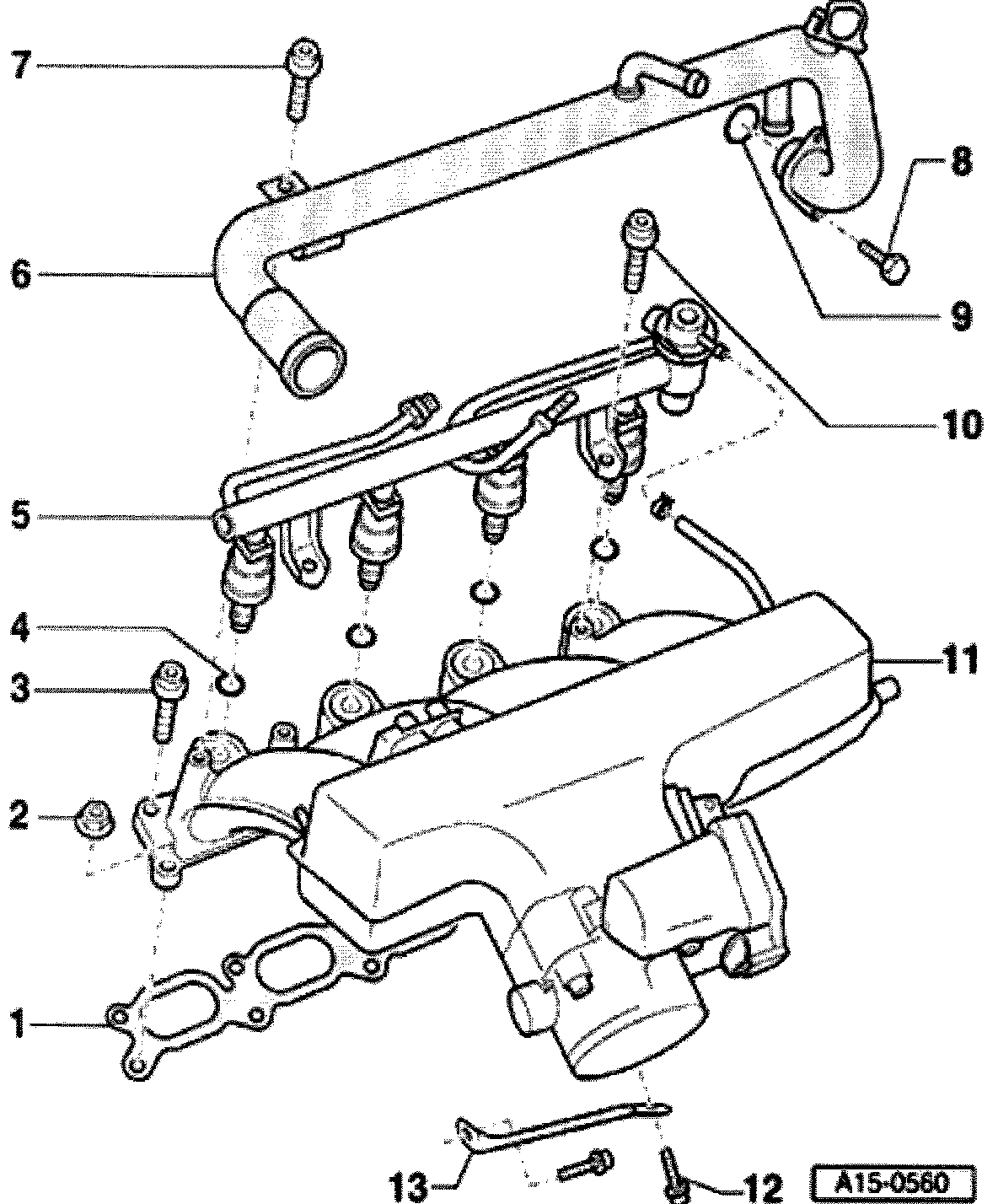 7
8
6
9
10
5
4
3
11
2
1
13
12
A15-0560