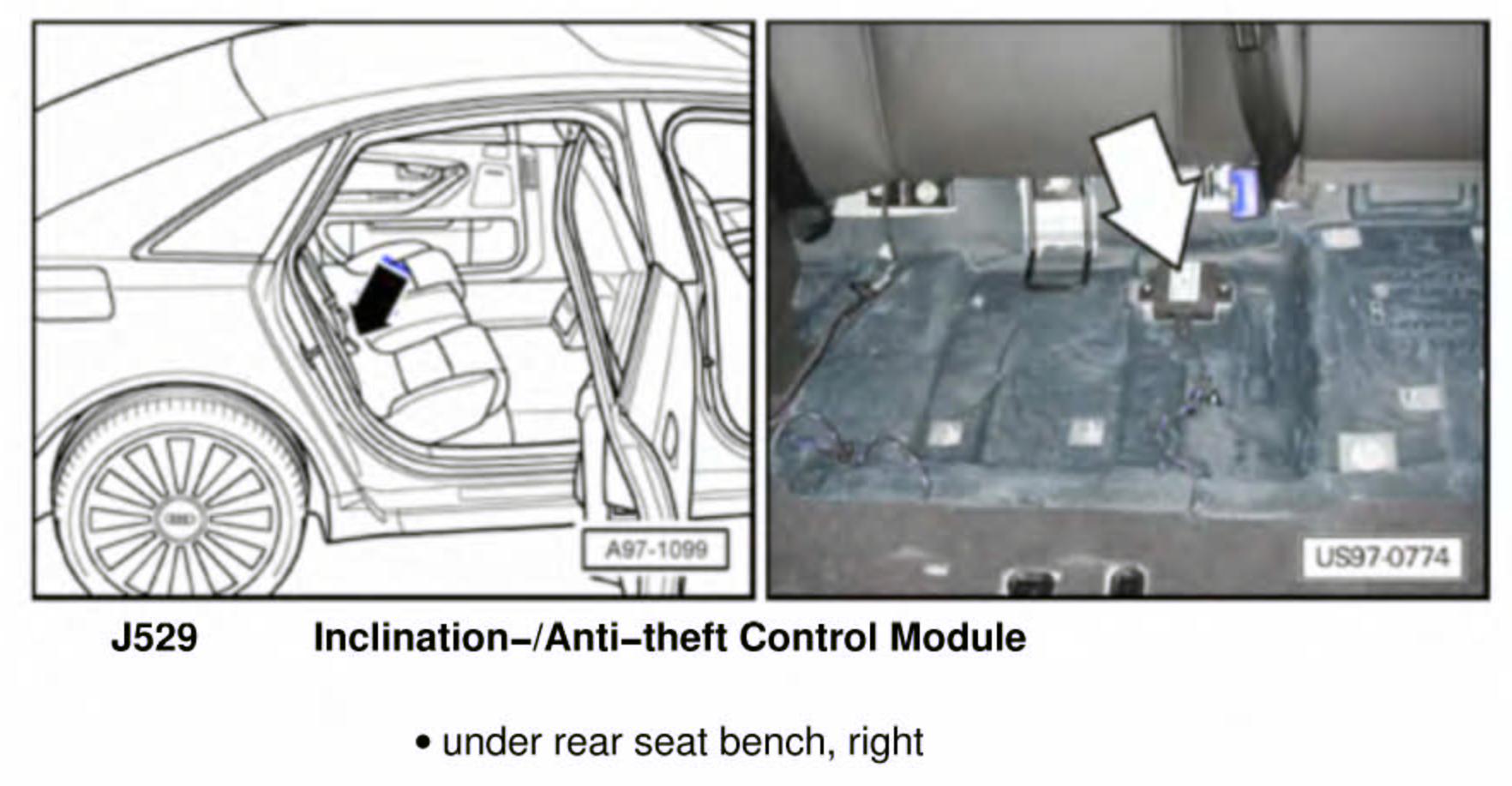 A97-1099

US97-0774

J529 Inclination–/Anti–theft Control Module

• under rear seat bench, right