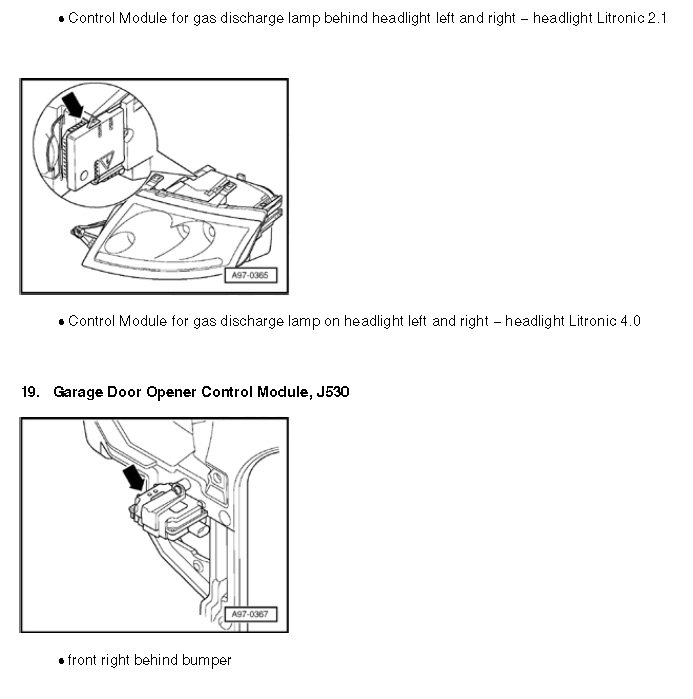 • Control Module for gas discharge lamp behind headlight left and right – headlight Litronic 2.1

A97-0365

• Control Module for gas discharge lamp on headlight left and right – headlight Litronic 4.0

19. Garage Door Opener Control Module, J530

A97-0367

• front right behind bumper