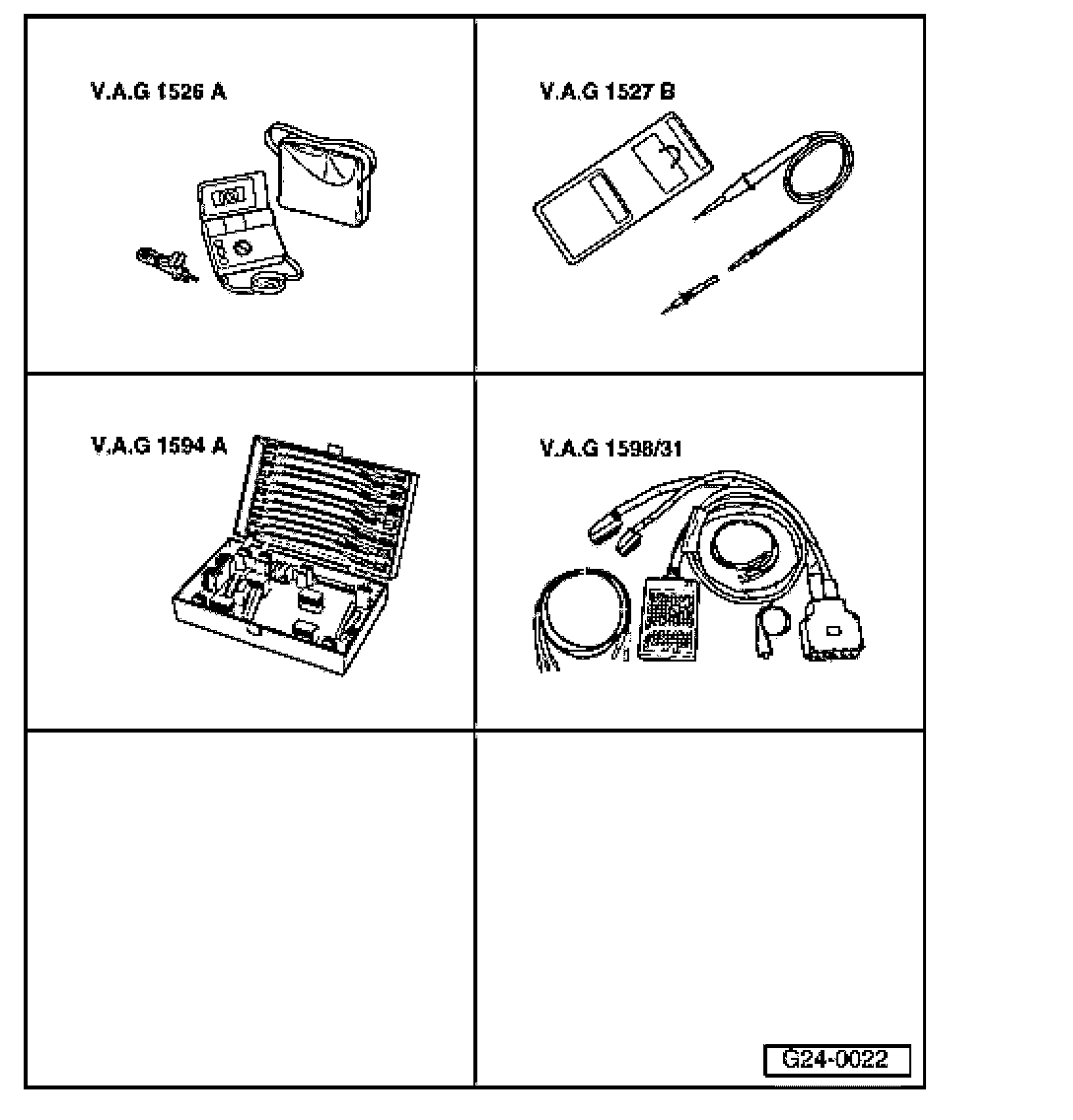 V.A.G 1526 A

V.A.G 1527 B

V.A.G 1594 A

V.A.G 1598/31

G24-0022