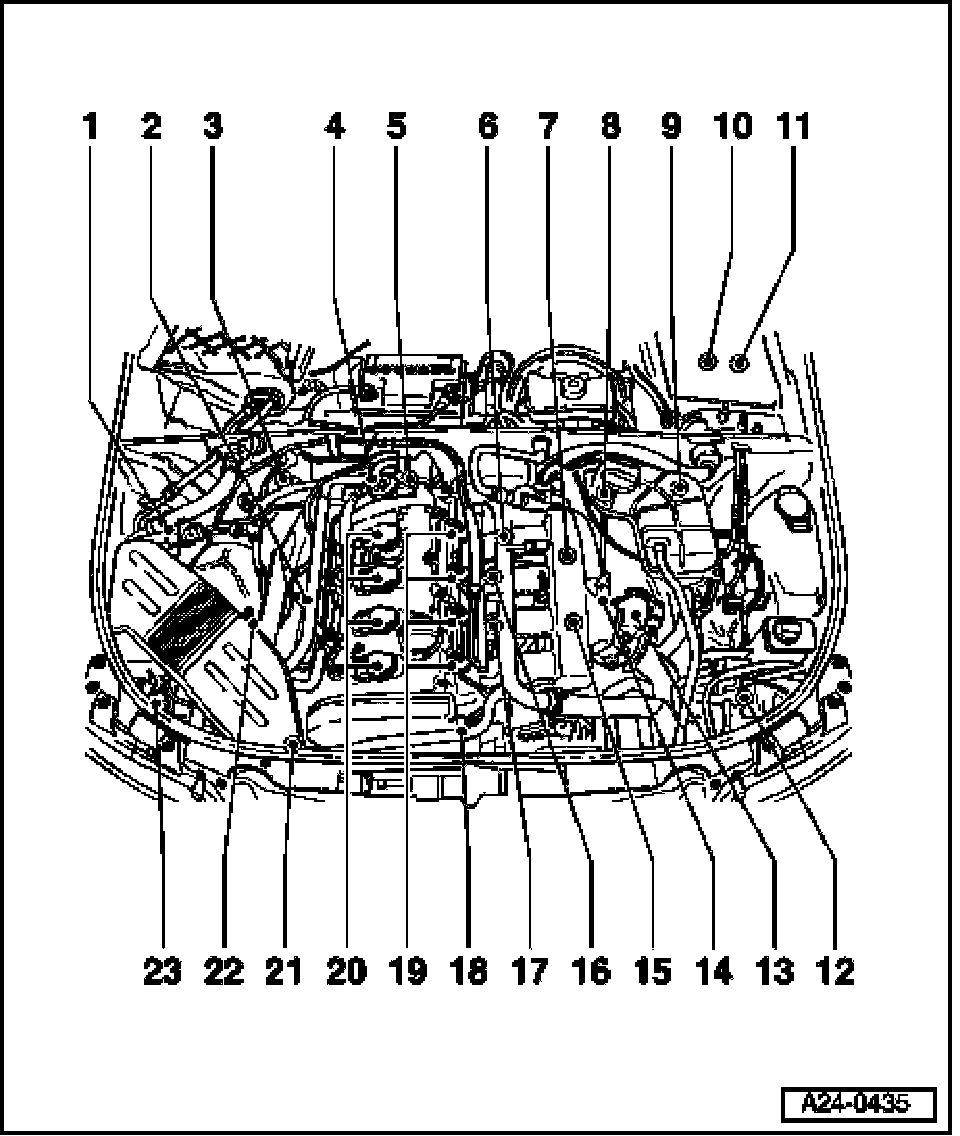 1 2 3 4 5 6 7 8 9 10 11

23 22 21 20 19 18 17 16 15 14 13 12

A24-0435