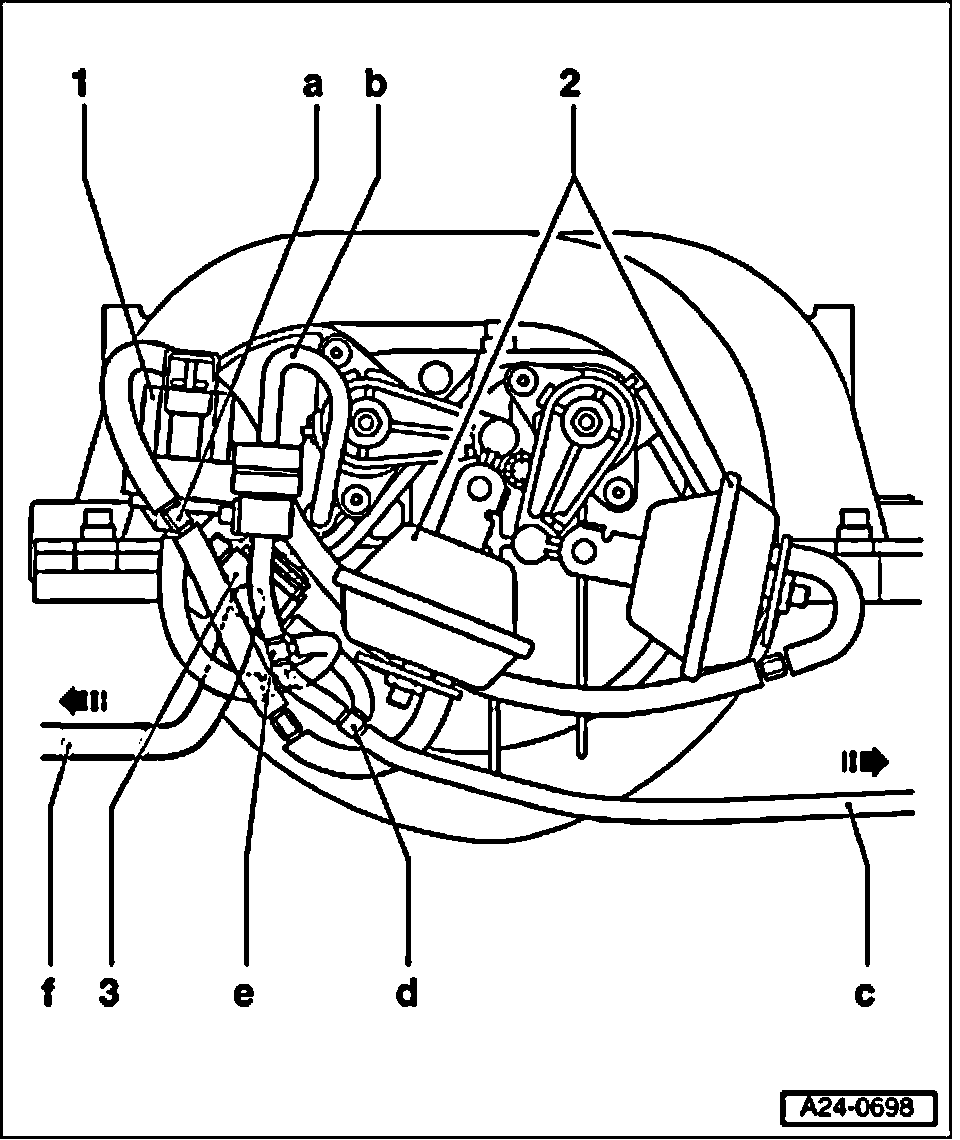 1 a b 2

f 3 e d c

A24-0698