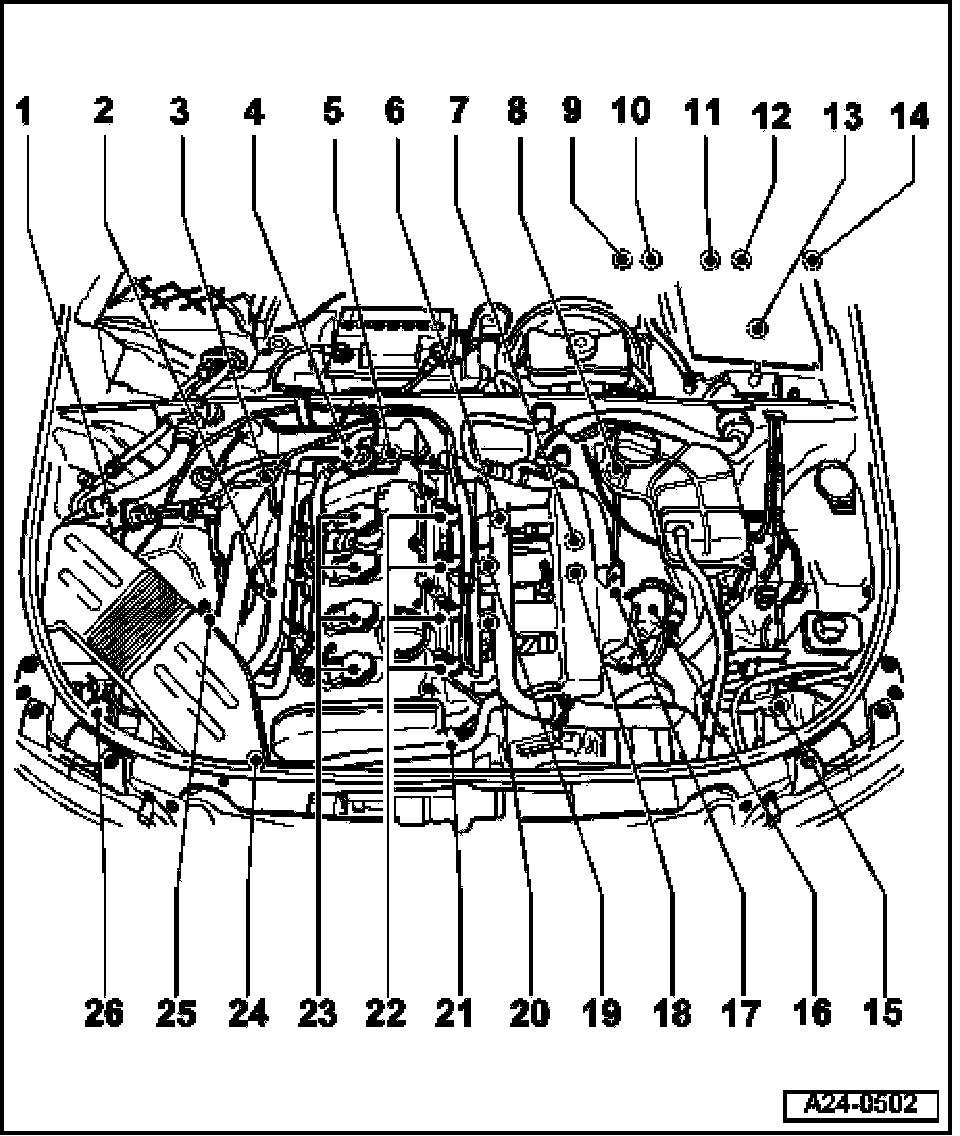 1 2 3 4 5 6 7 8 9 10 11 12 13 14

26 25 24 23 22 21 20 19 18 17 16 15

A24-0502