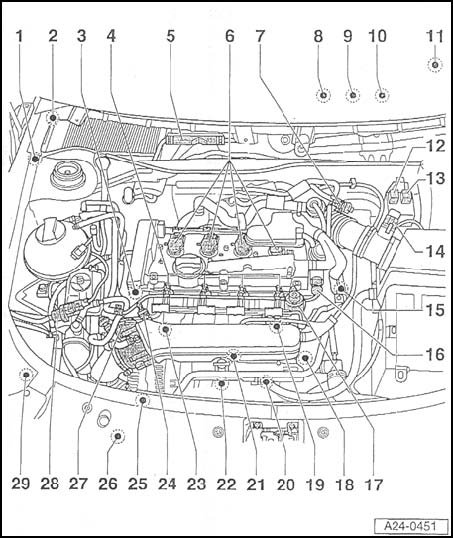 1 2 3 4 5 6 7 8 9 10 11

12
13
14
15
16

29 28 27 26 25 24 23 22 21 20 19 18 17

A24-0451