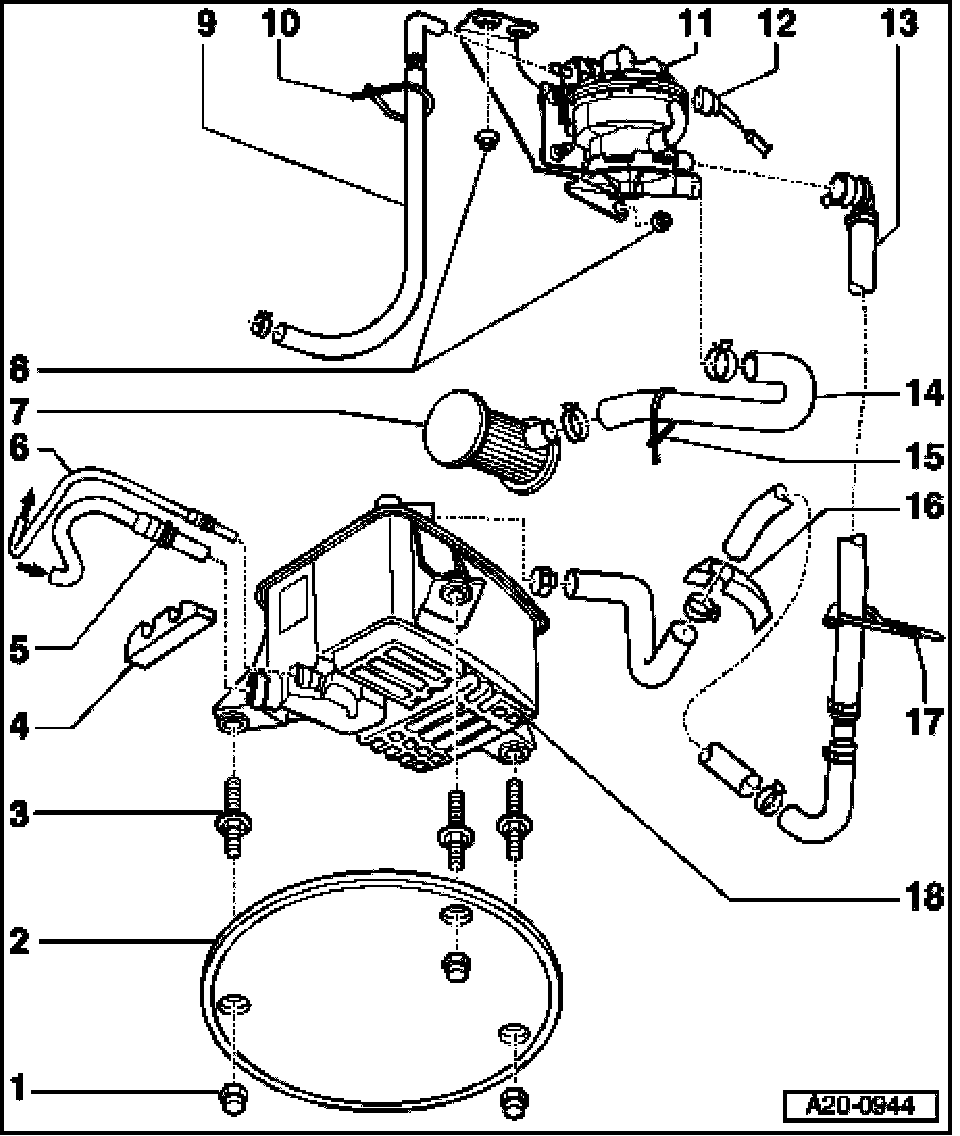 9
10
11
12
13
8
7
14
6
15
16
5
4
17
3
18
2
1
A20-0944