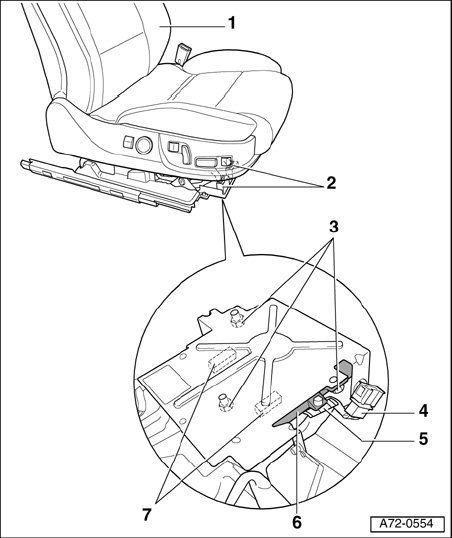 1
2
3
4
5
7
6
A72-0554