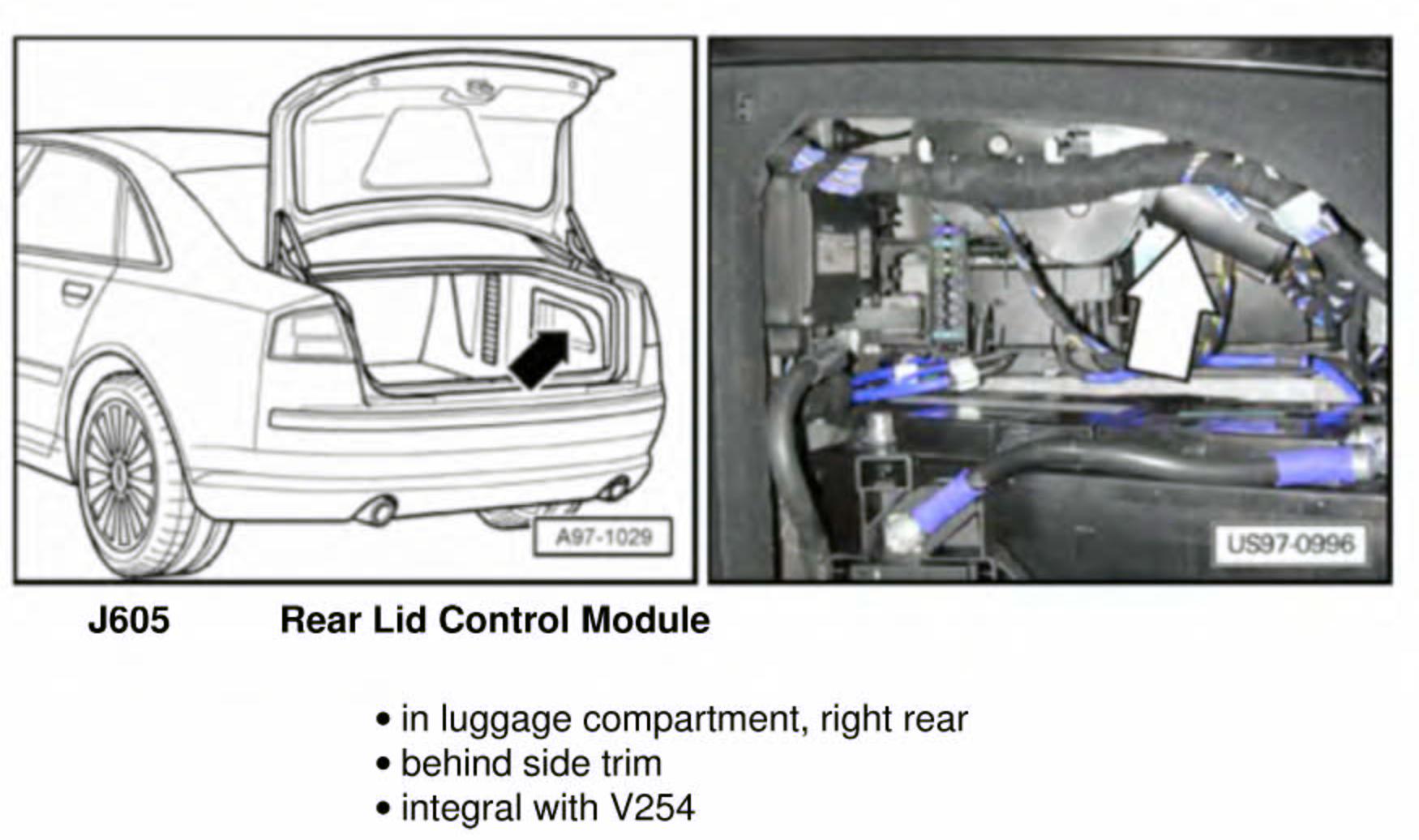 A97-1029

US97-0996

J605 Rear Lid Control Module

• in luggage compartment, right rear
• behind side trim
• integral with V254