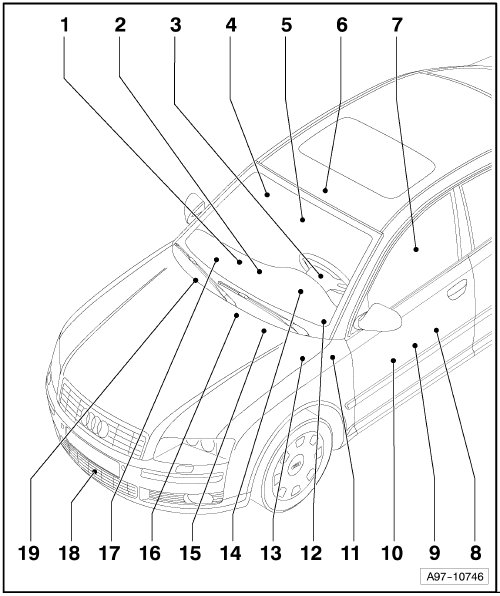 1 2 3 4 5 6 7

19 18 17 16 15 14 13 12 11 10 9 8

A97-10746