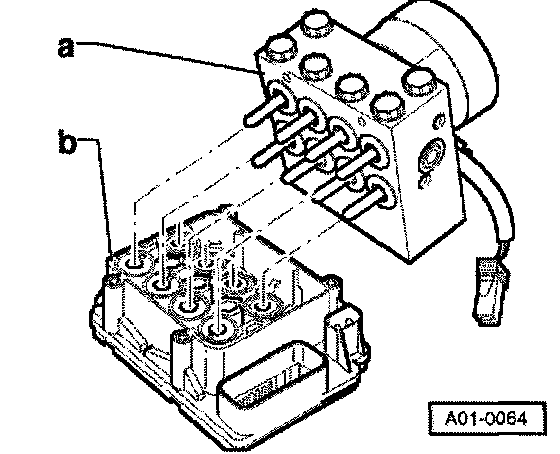 a
b
A01-0064