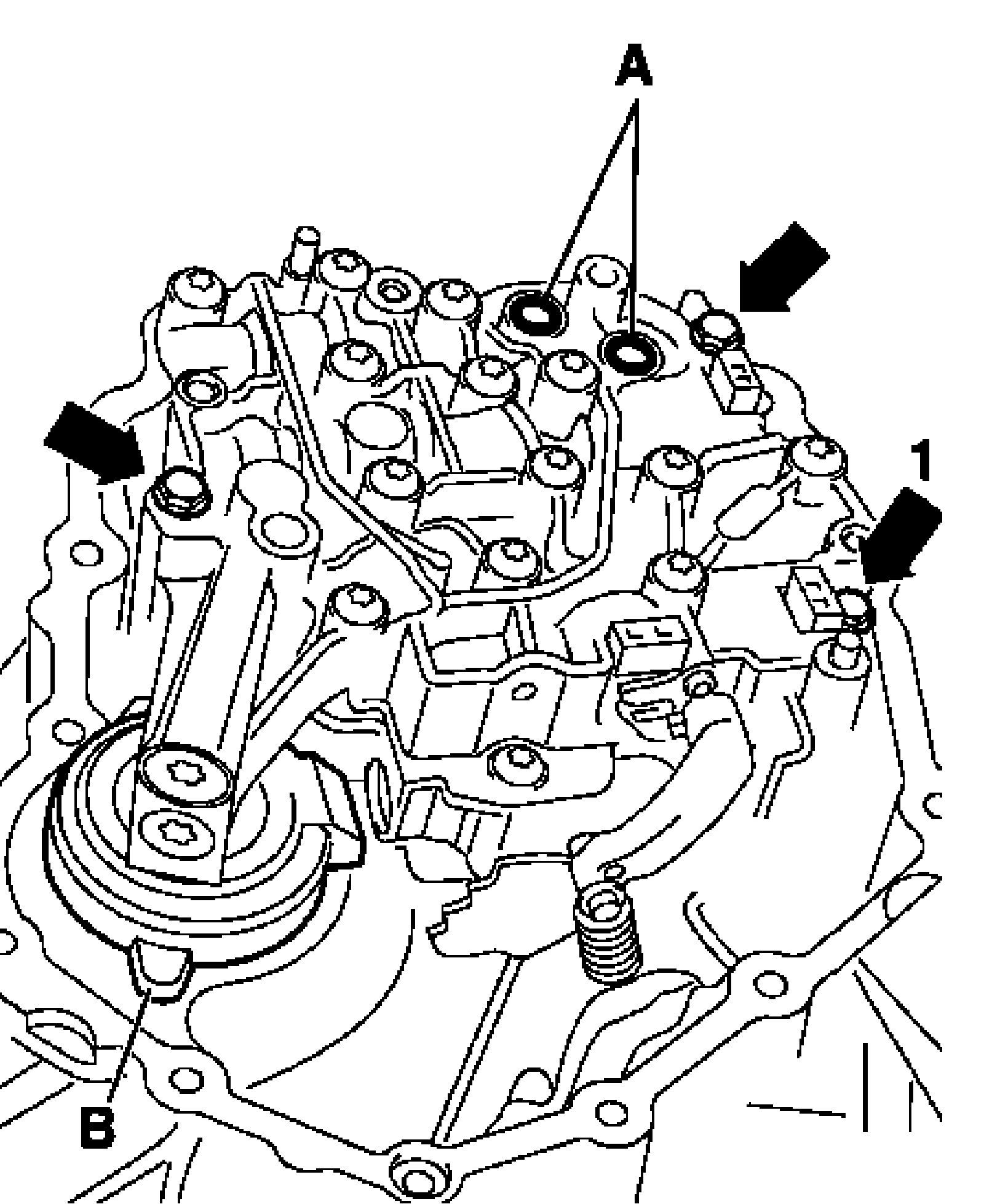 A

1

B