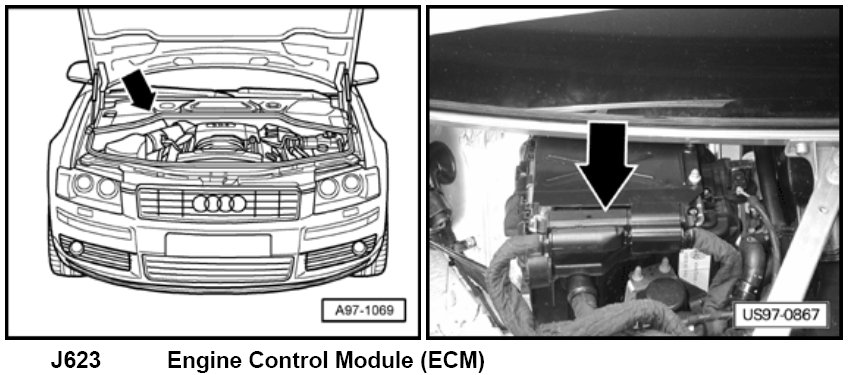 A97-1069

US97-0867

J623 Engine Control Module (ECM)