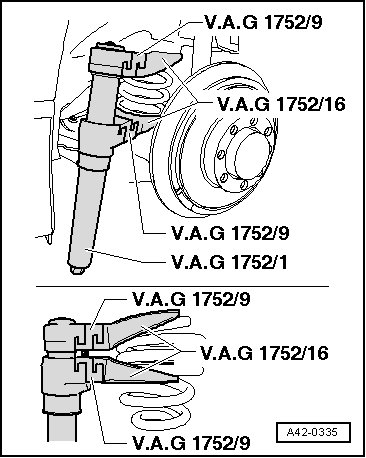 V.A.G 1752/9

V.A.G 1752/16

V.A.G 1752/9

V.A.G 1752/1

V.A.G 1752/9

V.A.G 1752/16

V.A.G 1752/9

A42-0335