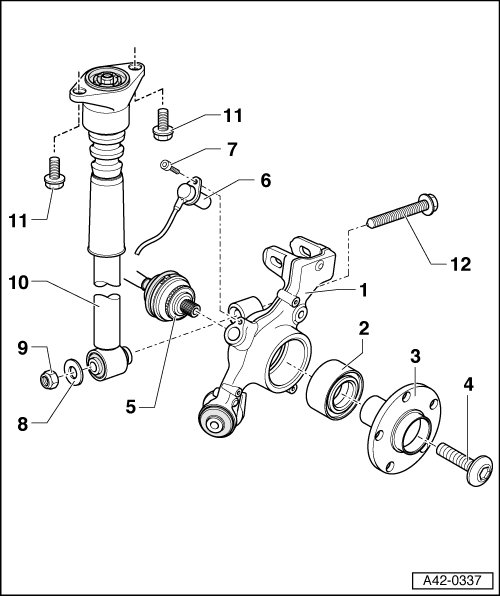 11
7
6
11
12
10
1
2
9
3
4
5
8
A42-0337