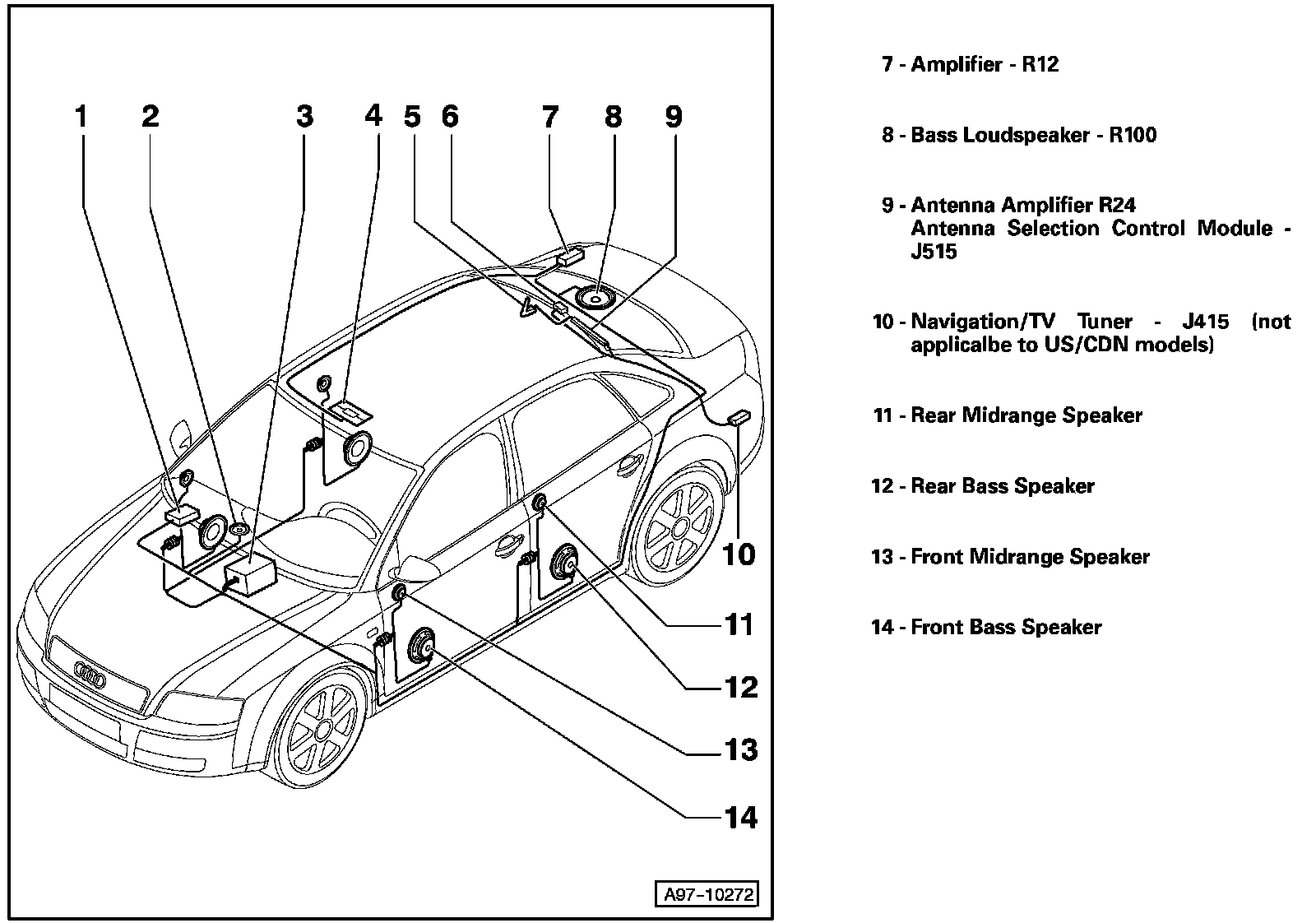 1
2
3
4
5
6
7
8
9
10
11
12
13
14
A97-10272

7 - Amplifier - R12

8 - Bass Loudspeaker - R100

9 - Antenna Amplifier R24
Antenna Selection Control Module - J515

10 - Navigation/TV Tuner - J415 (not applicalbe to US/CDN models)

11 - Rear Midrange Speaker

12 - Rear Bass Speaker

13 - Front Midrange Speaker

14 - Front Bass Speaker