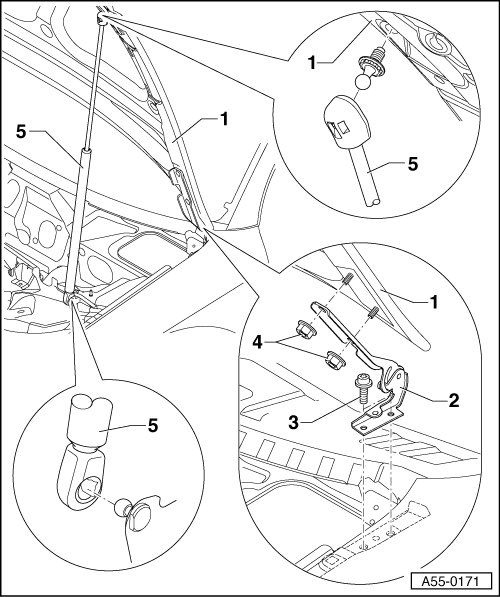 1
5
1
5
1
4
2
3
5
A55-0171