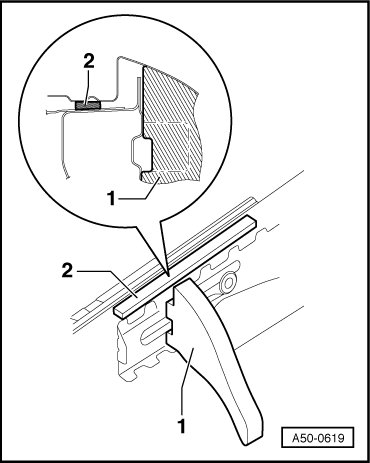 2

1

2

1

A50-0619