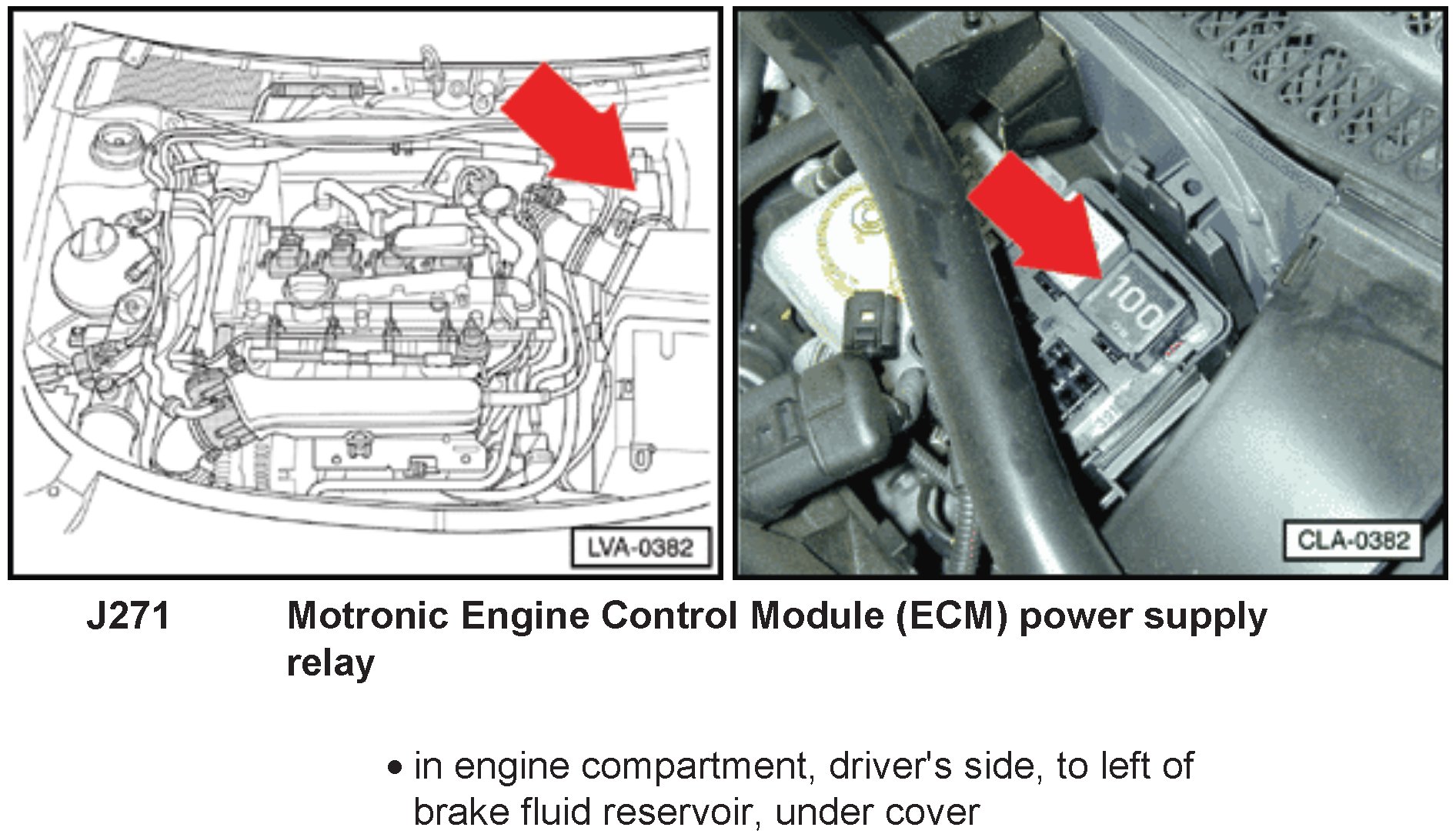 LVA-0382

100

CLA-0382

J271 Motronic Engine Control Module (ECM) power supply relay

• in engine compartment, driver's side, to left of brake fluid reservoir, under cover