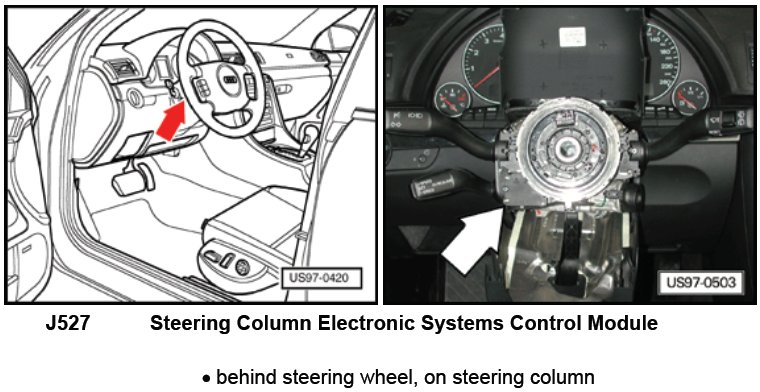 US97-0420

US97-0503

J527 Steering Column Electronic Systems Control Module

• behind steering wheel, on steering column